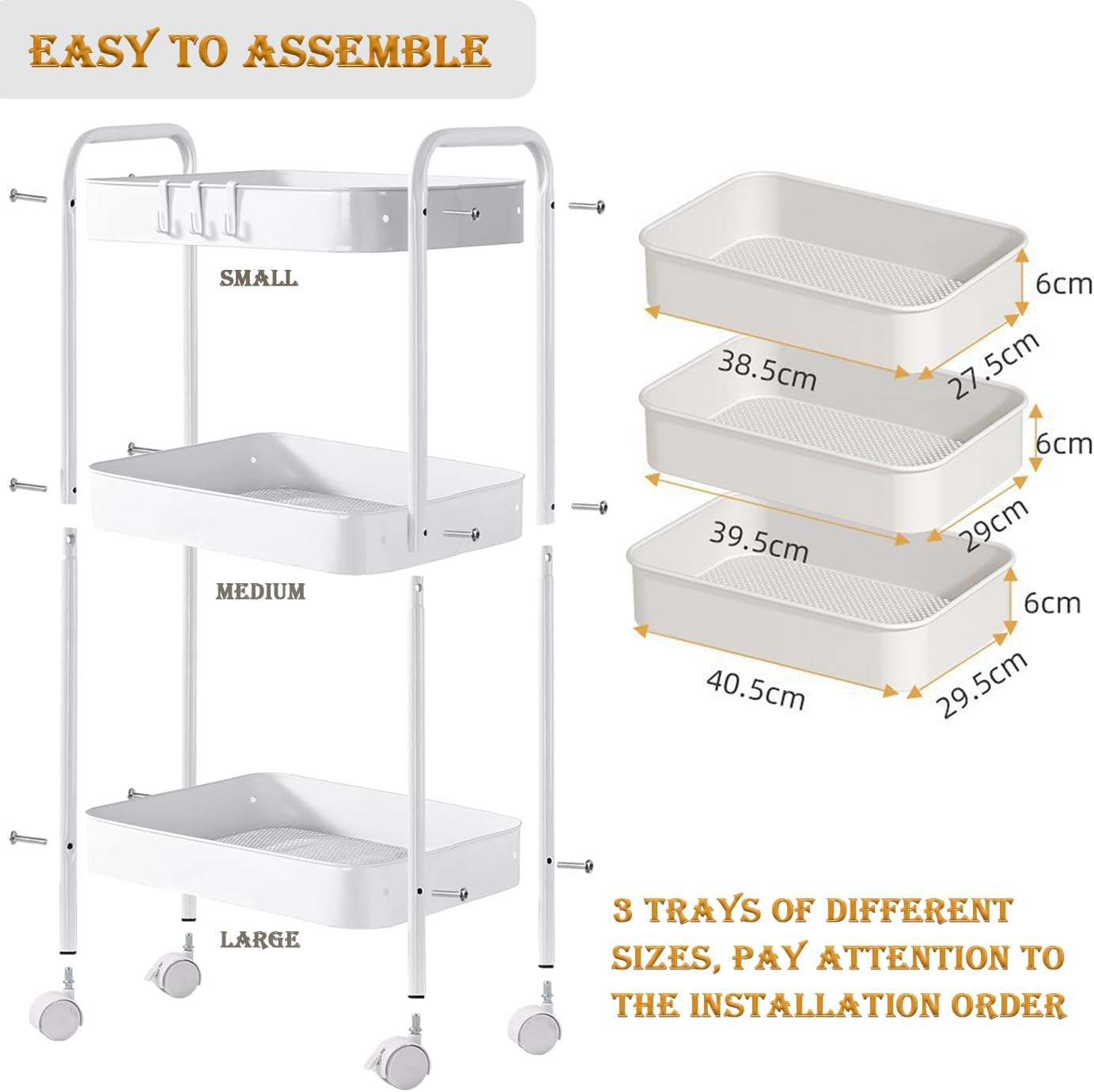 EASY TO ASSEMBLE

SMALL

MEDIUM

LARGE

6cm

38.5cm

27.5cm

6cm

39.5cm

29cm

6cm

40.5cm

29.5cm

3 TRAYS OF DIFFERENT SIZES, PAY ATTENTION TO THE INSTALLATION ORDER