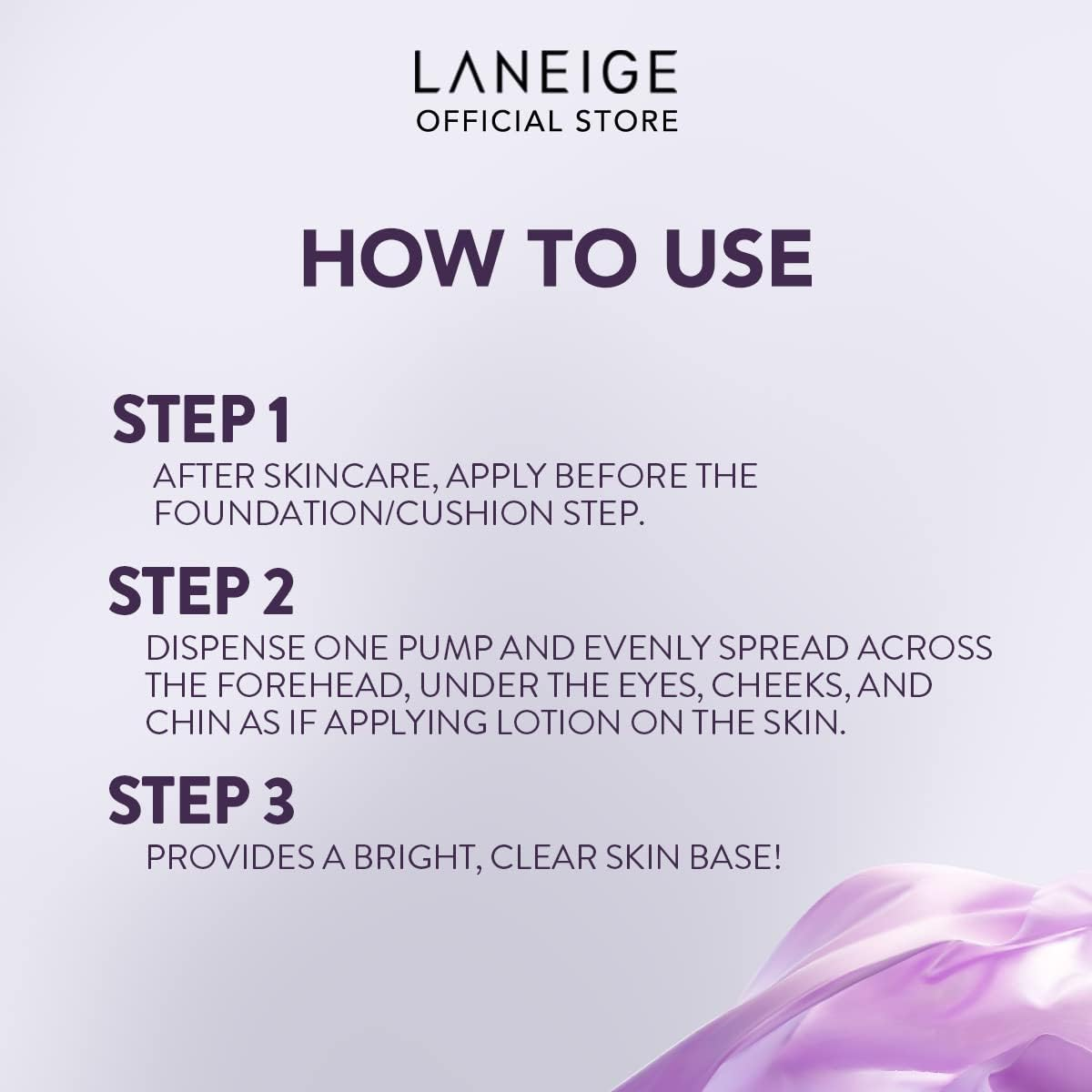 LANEIGE
OFFICIAL STORE

HOW TO USE

STEP 1
AFTER SKINCARE, APPLY BEFORE THE FOUNDATION/CUSHION STEP.

STEP 2
DISPENSE ONE PUMP AND EVENLY SPREAD ACROSS THE FOREHEAD, UNDER THE EYES, CHEEKS, AND CHIN AS IF APPLYING LOTION ON THE SKIN.

STEP 3
PROVIDES A BRIGHT, CLEAR SKIN BASE!