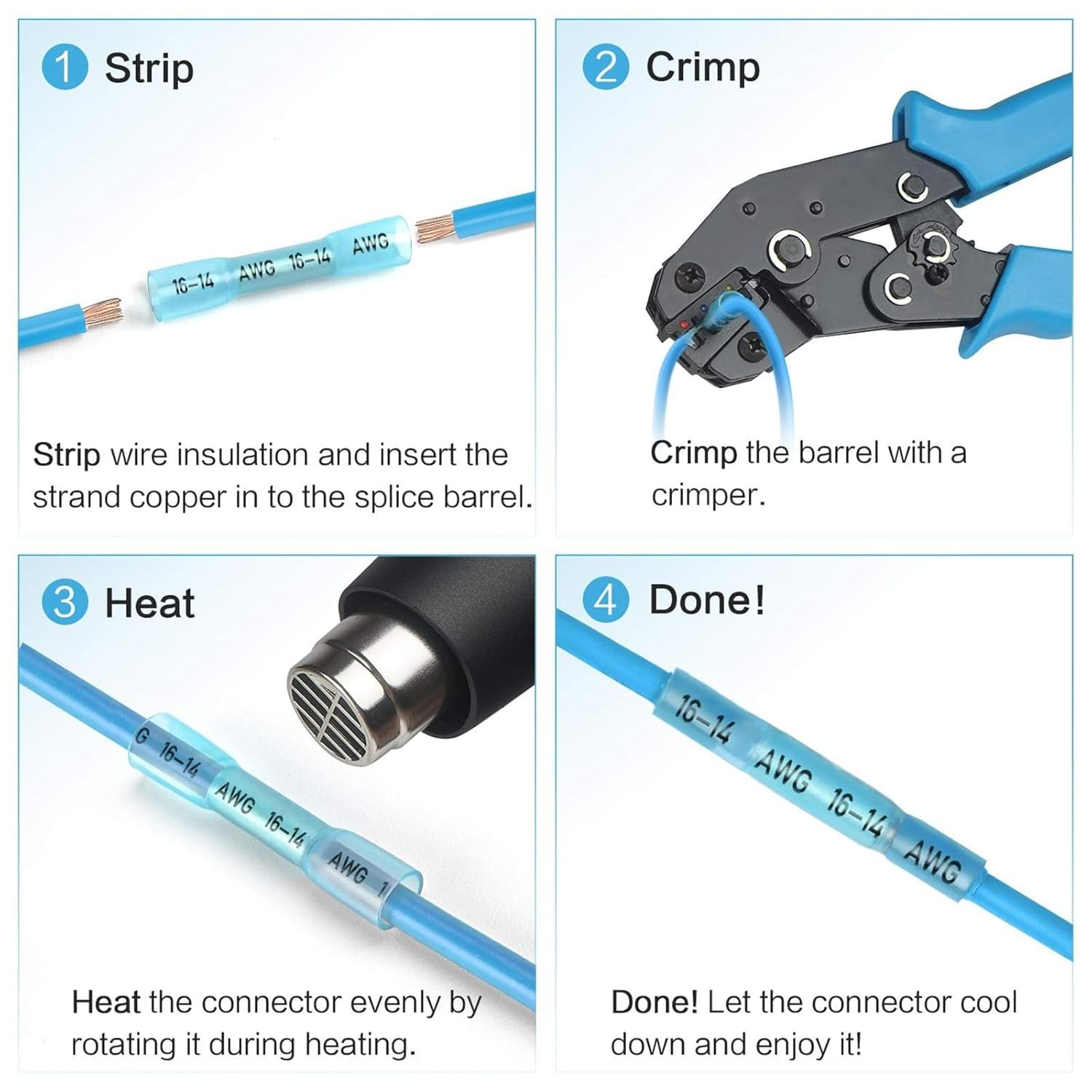 1 Strip

16-14 AWG 16-14 AWG

Strip wire insulation and insert the strand copper in to the splice barrel.

2 Crimp

Crimp the barrel with a crimper.

3 Heat

G 16-14 AWG 16-14 AWG 1

Heat the connector evenly by rotating it during heating.

4 Done!

16-14 AWG 16-14 AWG

Done! Let the connector cool down and enjoy it!