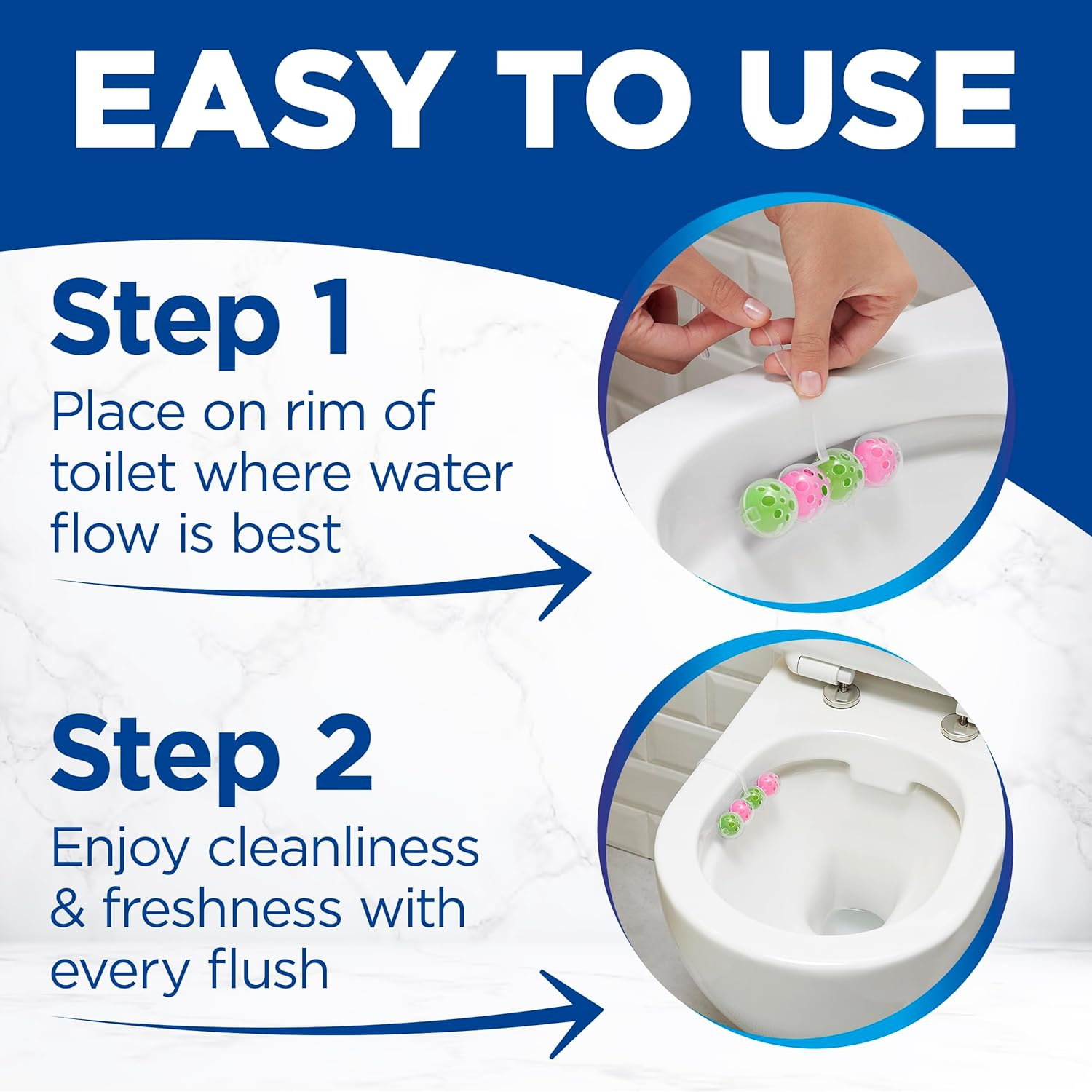 EASY TO USE

Step 1
Place on rim of toilet where water flow is best

Step 2
Enjoy cleanliness & freshness with every flush