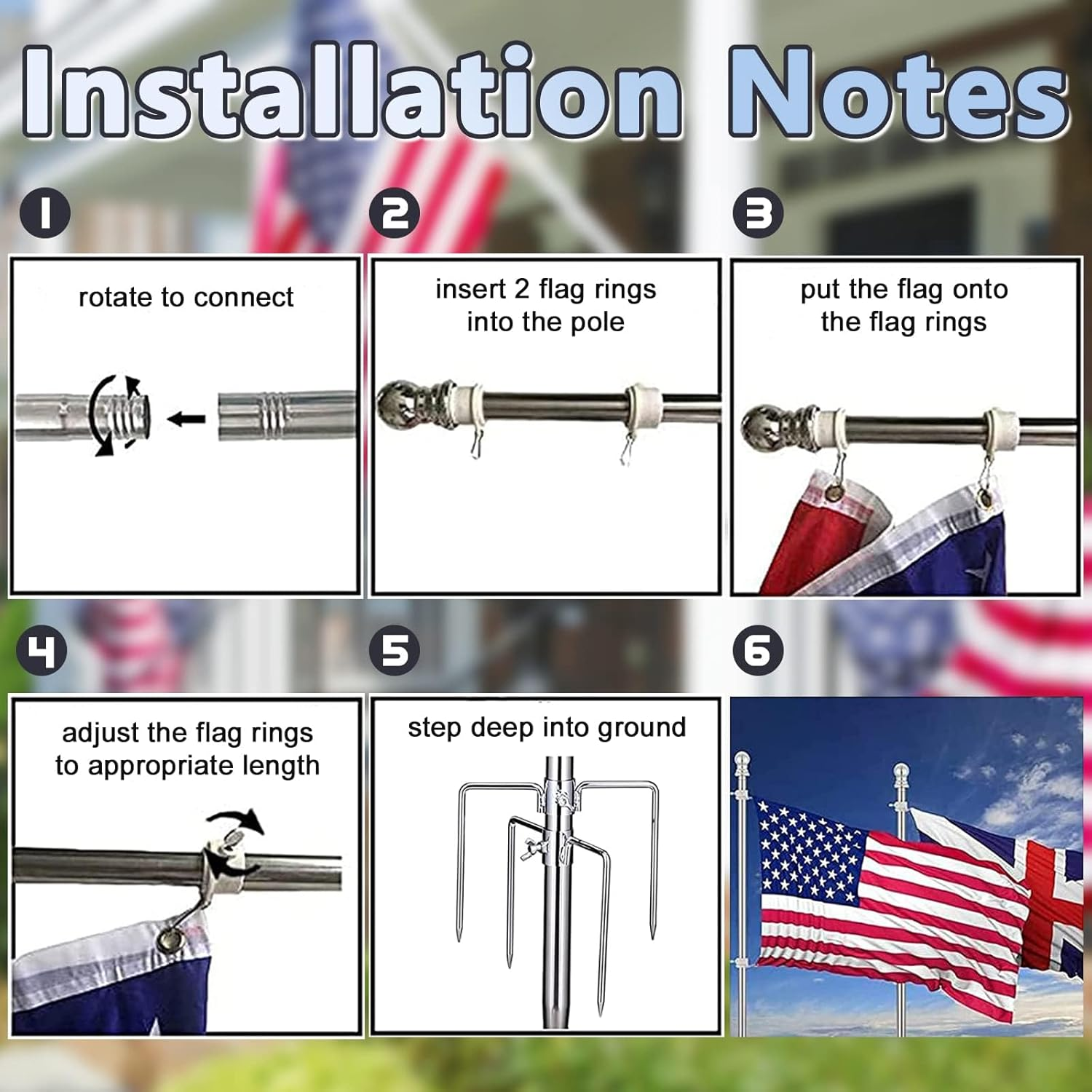 Installation Notes

1

rotate to connect

2

insert 2 flag rings into the pole

3

put the flag onto the flag rings

4

adjust the flag rings to appropriate length

5

step deep into ground

6