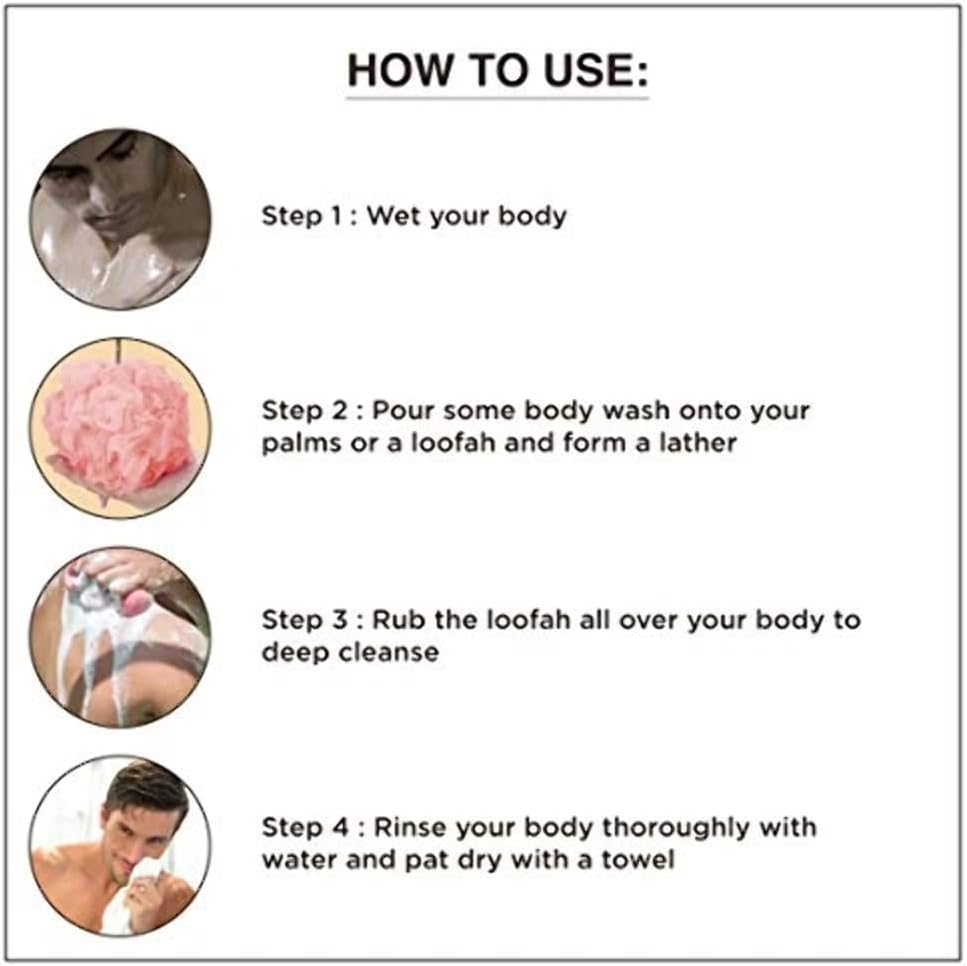 HOW TO USE:

Step 1 : Wet your body

Step 2 : Pour some body wash onto your palms or a loofah and form a lather

Step 3 : Rub the loofah all over your body to deep cleanse

Step 4 : Rinse your body thoroughly with water and pat dry with a towel