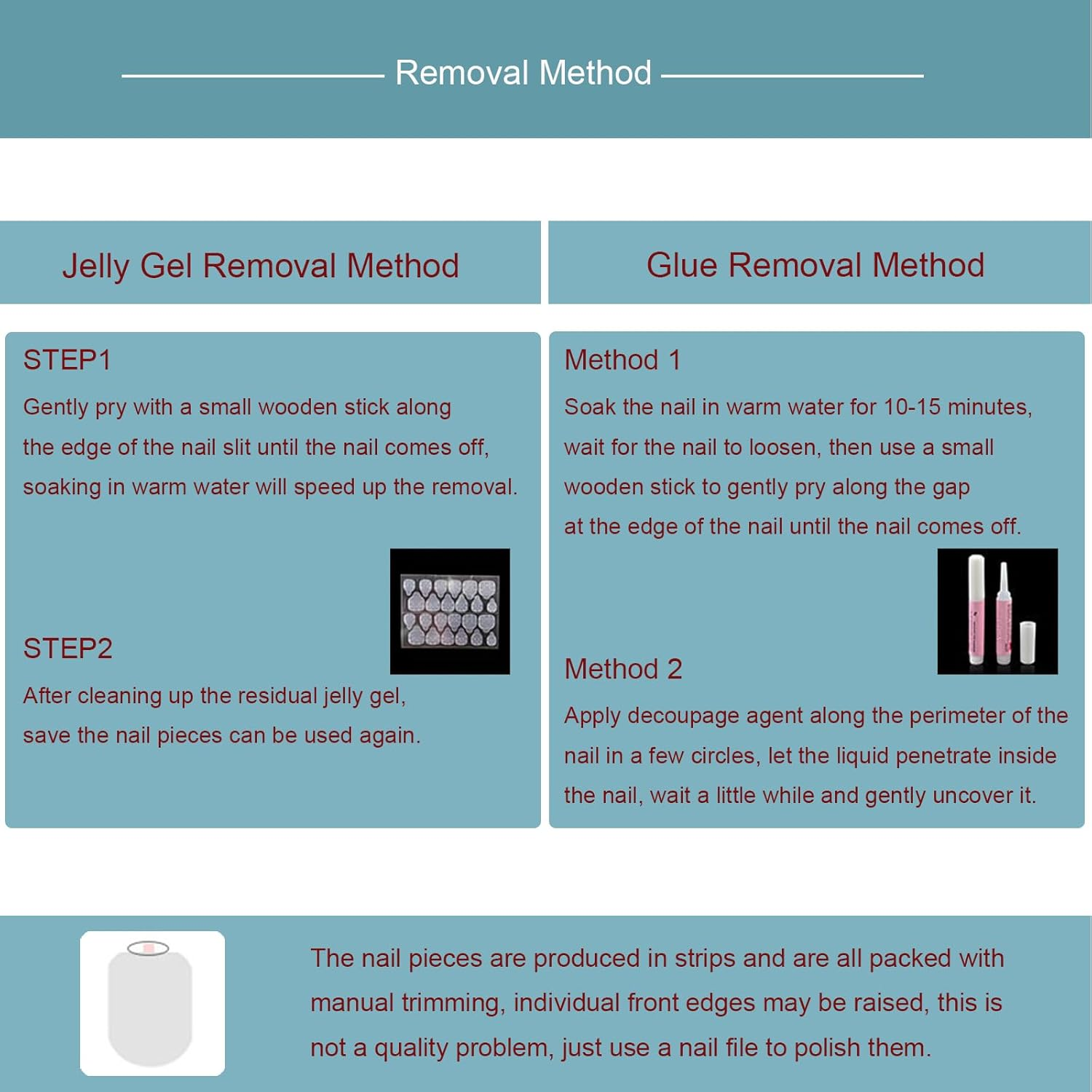 Removal Method

Jelly Gel Removal Method

STEP1

Gently pry with a small wooden stick along the edge of the nail slit until the nail comes off, soaking in warm water will speed up the removal.

STEP2

After cleaning up the residual jelly gel, save the nail pieces can be used again.

Glue Removal Method

Method 1

Soak the nail in warm water for 10-15 minutes, wait for the nail to loosen, then use a small wooden stick to gently pry along the gap at the edge of the nail until the nail comes off.

Method 2

Apply decoupage agent along the perimeter of the nail in a few circles, let the liquid penetrate inside the nail, wait a little while and gently uncover it.

The nail pieces are produced in strips and are all packed with manual trimming, individual front edges may be raised, this is not a quality problem, just use a nail file to polish them.