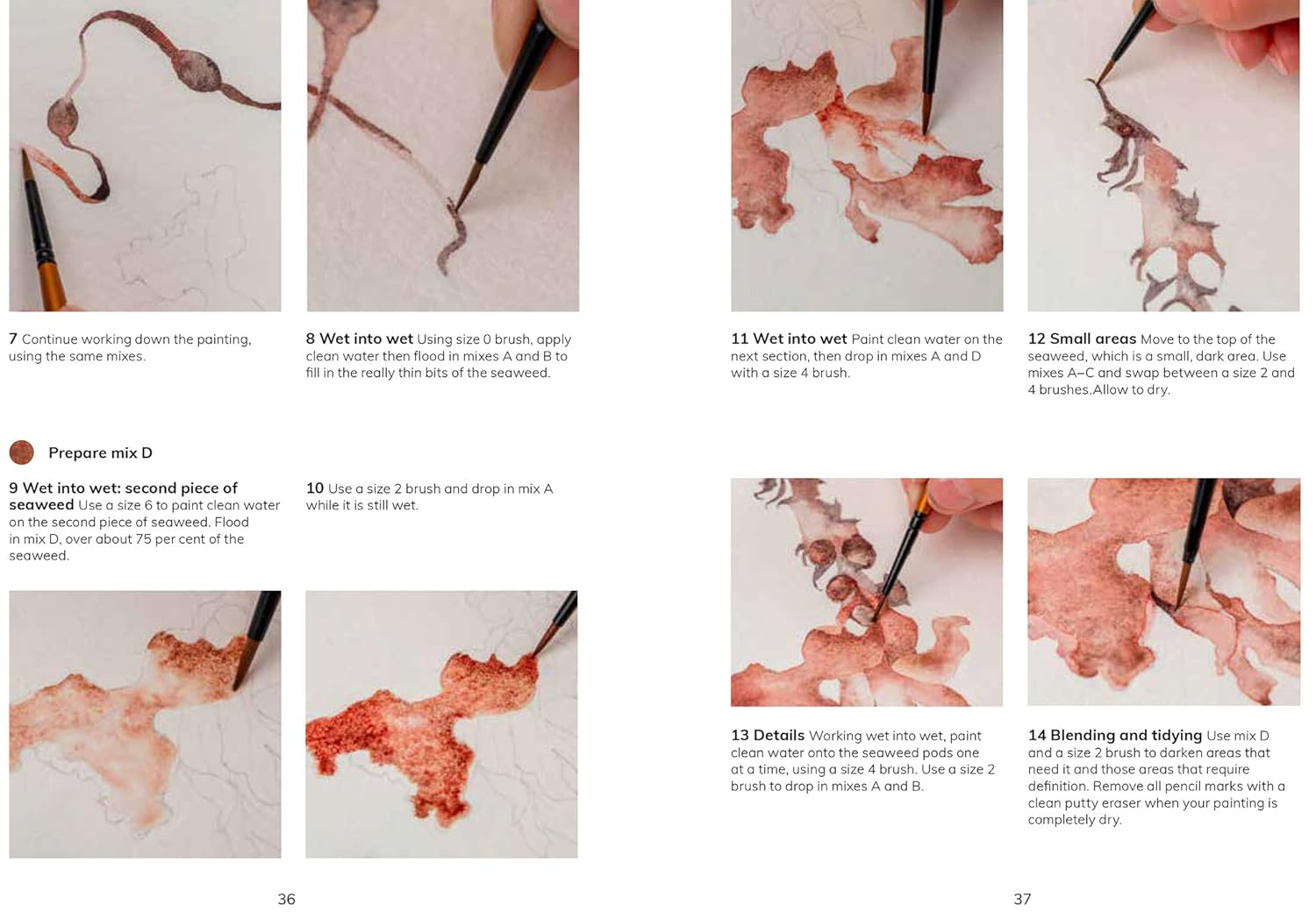 7 Continue working down the painting, using the same mixes.

8 Wet into wet Using size 0 brush, apply clean water then flood in mixes A and B to fill in the really thin bits of the seaweed.

Prepare mix D

9 Wet into wet: second piece of seaweed Use a size 6 to paint clean water on the second piece of seaweed. Flood in mix D, over about 75 per cent of the seaweed.

10 Use a size 2 brush and drop in mix A while it is still wet.

36

11 Wet into wet Paint clean water on the next section, then drop in mixes A and D with a size 4 brush.

12 Small areas Move to the top of the seaweed, which is a small, dark area. Use mixes A–C and swap between a size 2 and 4 brushes.Allow to dry.

13 Details Working wet into wet, paint clean water onto the seaweed pods one at a time, using a size 4 brush. Use a size 2 brush to drop in mixes A and B.

14 Blending and tidying Use mix D and a size 2 brush to darken areas that need it and those areas that require definition. Remove all pencil marks with a clean putty eraser when your painting is completely dry.

37