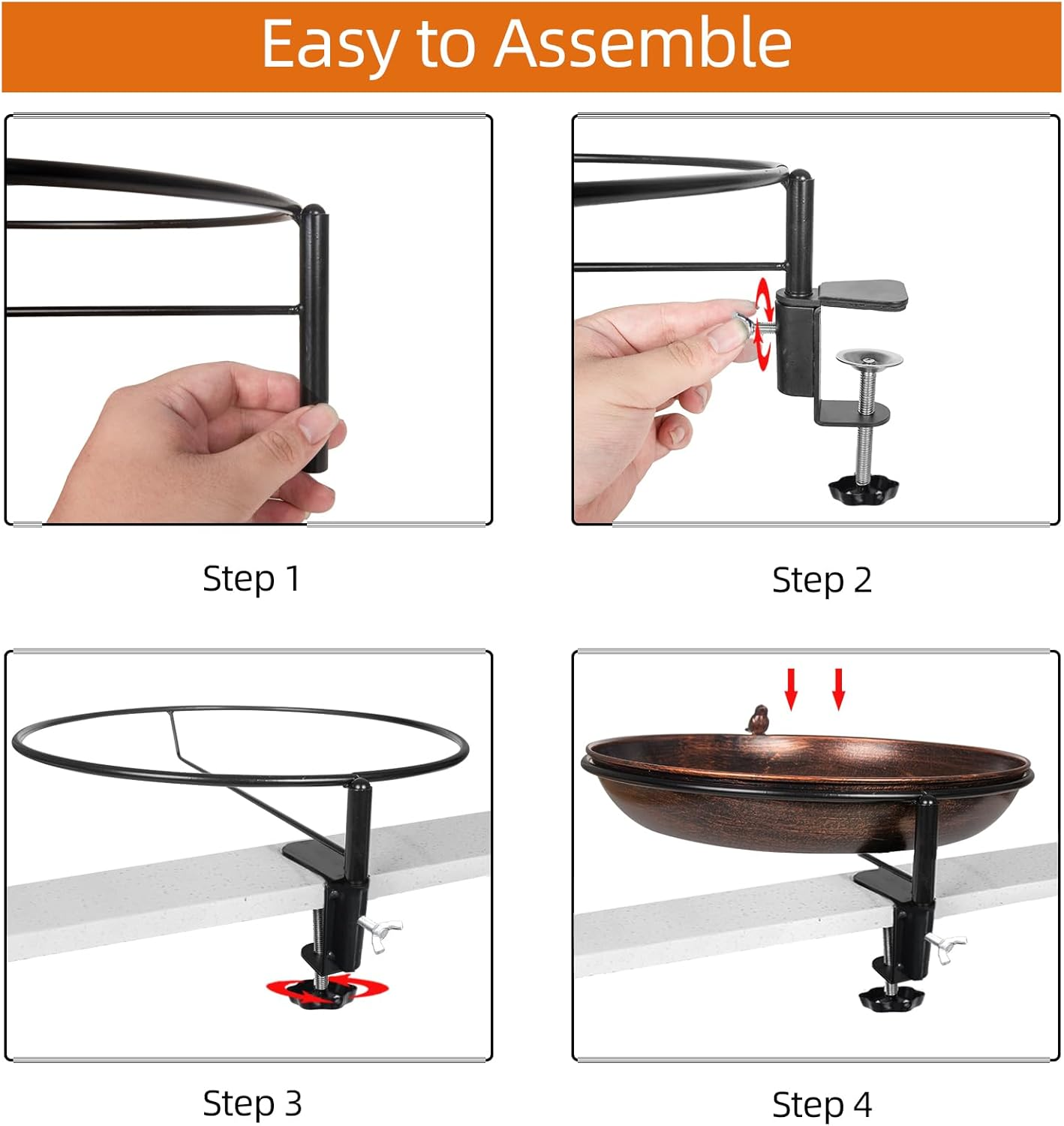 Easy to Assemble

Step 1

Step 2

Step 3

Step 4