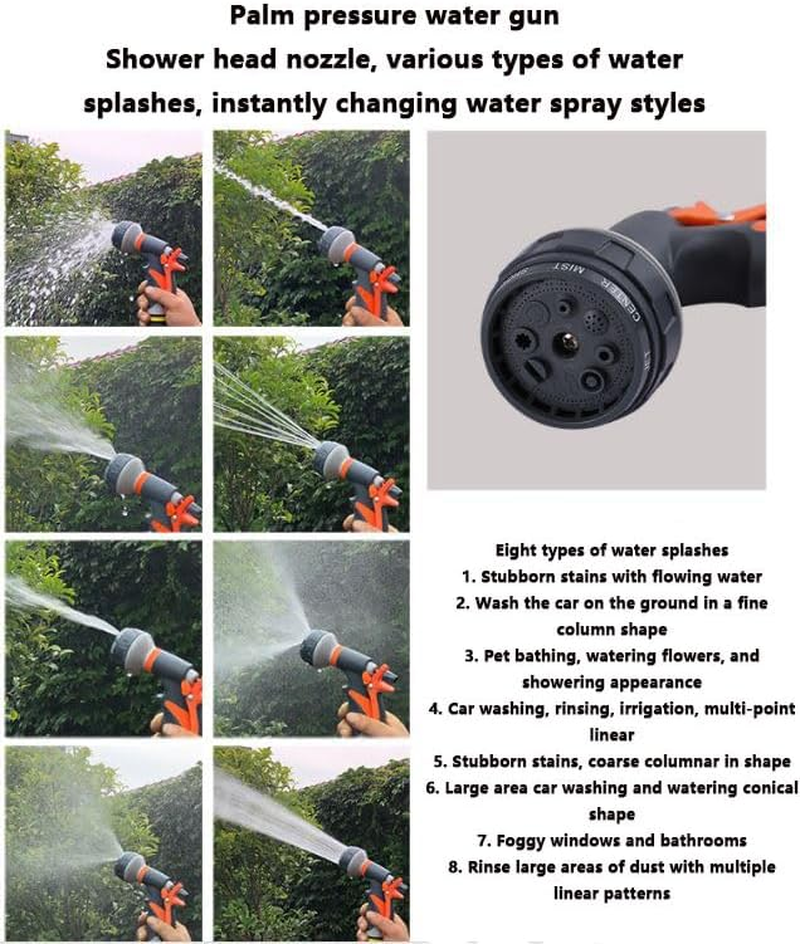 Palm pressure water gun
Shower head nozzle, various types of water splashes, instantly changing water spray styles

MIST CENTER

Eight types of water splashes
1. Stubborn stains with flowing water
2. Wash the car on the ground in a fine column shape
3. Pet bathing, watering flowers, and showering appearance
4. Car washing, rinsing, irrigation, multi-point linear
5. Stubborn stains, coarse columnar in shape
6. Large area car washing and watering conical shape
7. Foggy windows and bathrooms
8. Rinse large areas of dust with multiple linear patterns