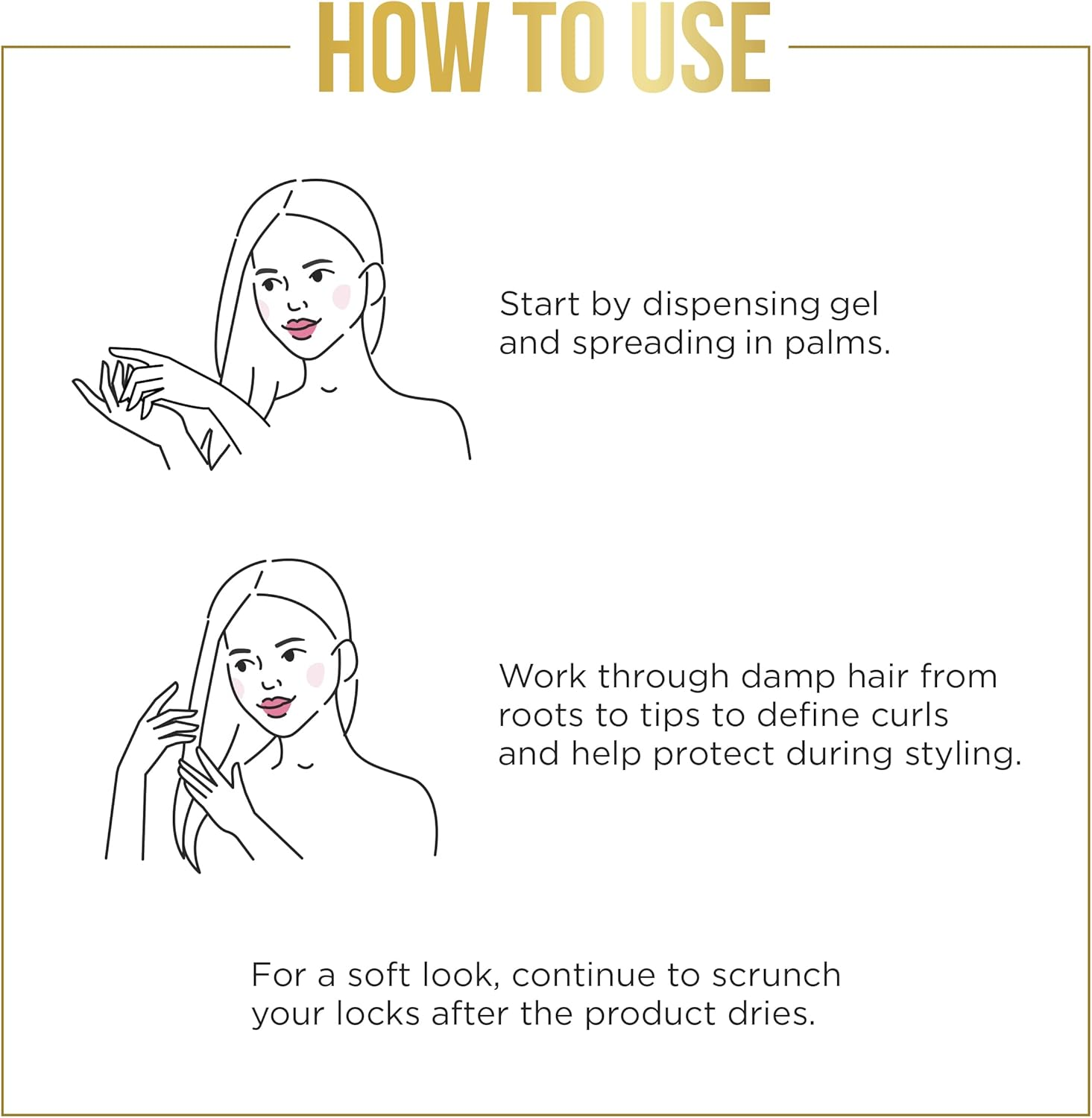 HOW TO USE

Start by dispensing gel and spreading in palms.

Work through damp hair from roots to tips to define curls and help protect during styling.

For a soft look, continue to scrunch your locks after the product dries.