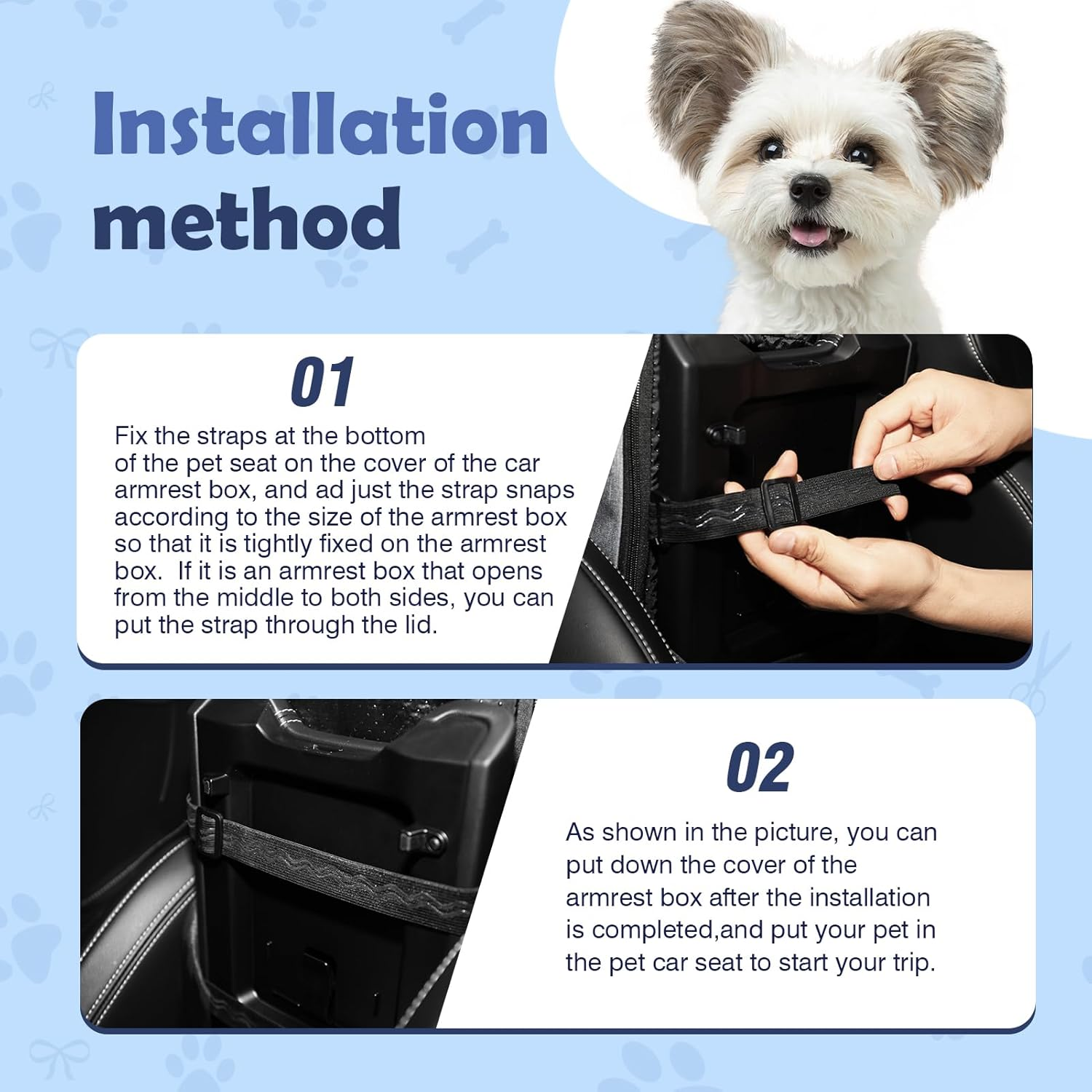 Installation method

01

Fix the straps at the bottom of the pet seat on the cover of the car armrest box, and ad just the strap snaps according to the size of the armrest box so that it is tightly fixed on the armrest box. If it is an armrest box that opens from the middle to both sides, you can put the strap through the lid.

02

As shown in the picture, you can put down the cover of the armrest box after the installation is completed,and put your pet in the pet car seat to start your trip.