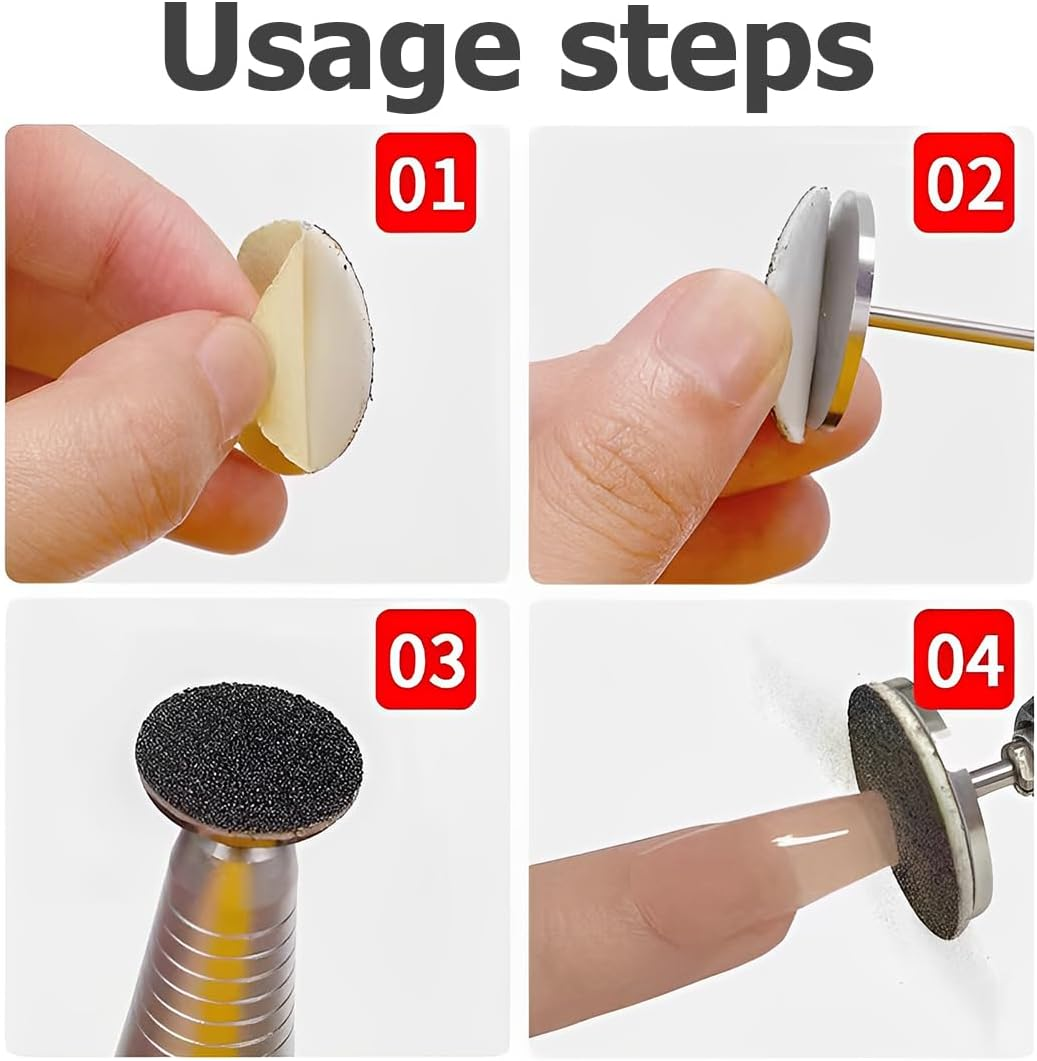 Usage steps

01

02

03

04