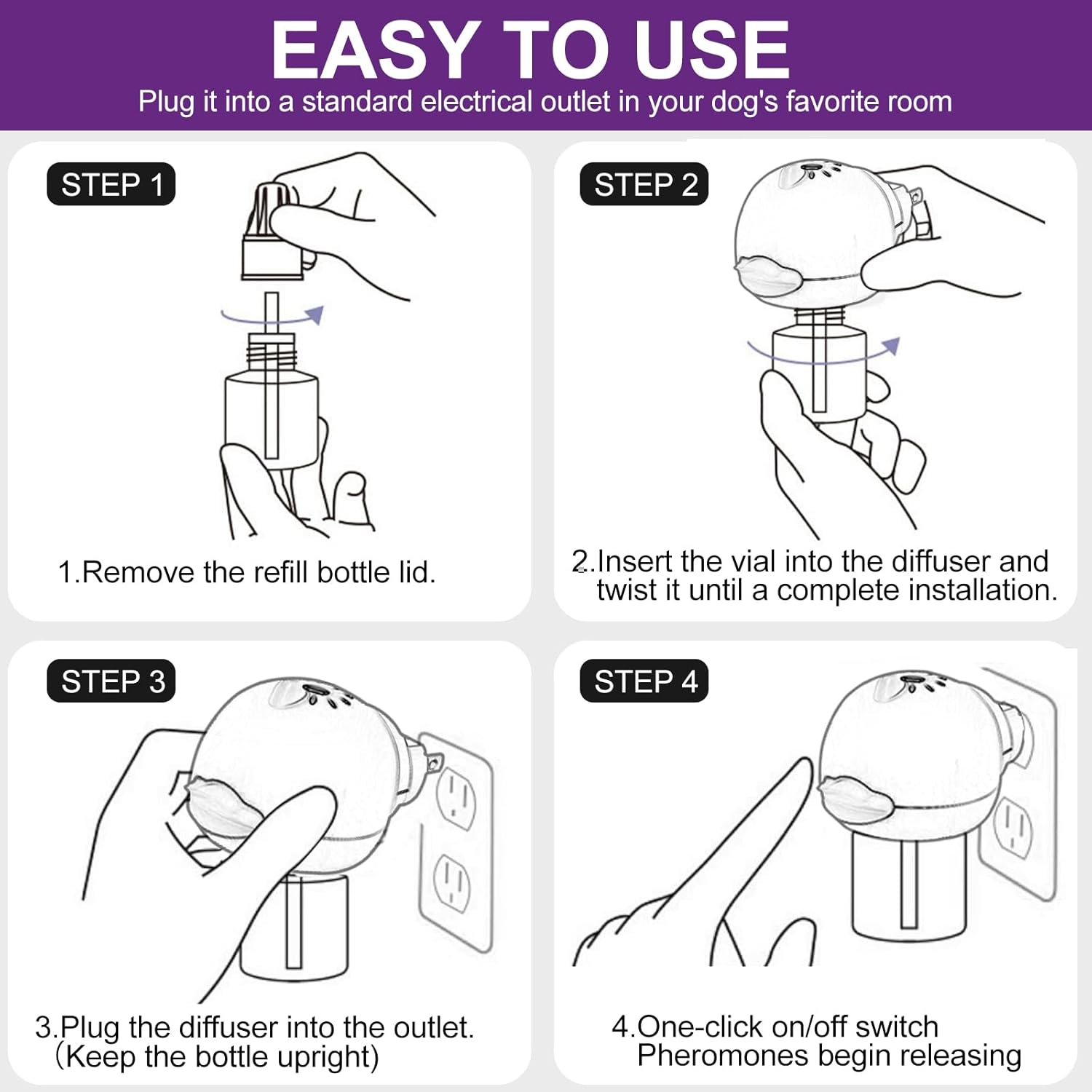 EASY TO USE
Plug it into a standard electrical outlet in your dog's favorite room

STEP 1

1.Remove the refill bottle lid.

STEP 2

2.Insert the vial into the diffuser and twist it until a complete installation.

STEP 3

3.Plug the diffuser into the outlet. (Keep the bottle upright)

STEP 4

4.One-click on/off switch
Pheromones begin releasing