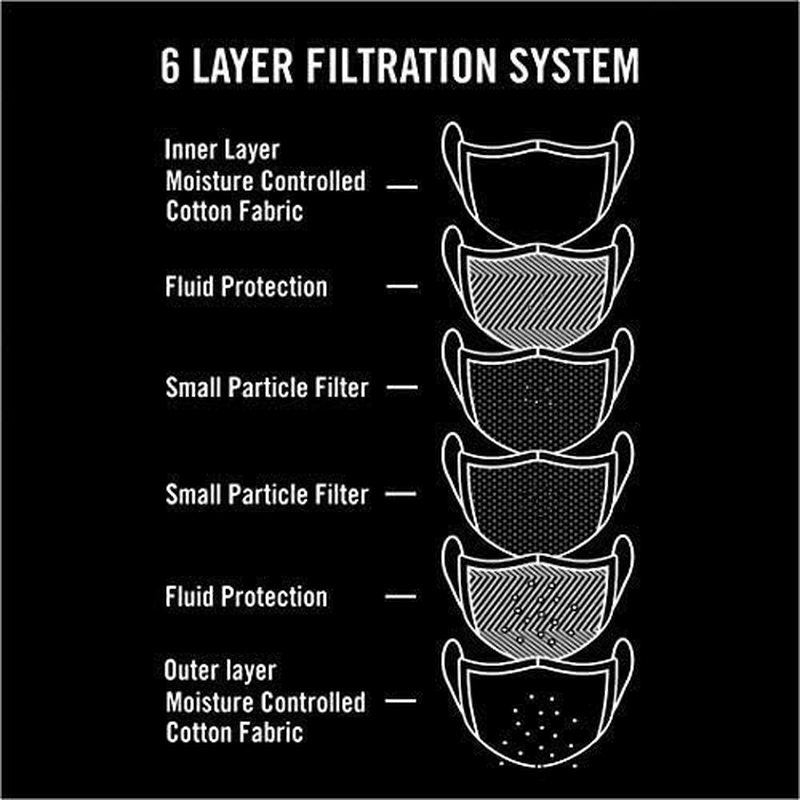 6 LAYER FILTRATION SYSTEM

Inner Layer
Moisture Controlled
Cotton Fabric

Fluid Protection

Small Particle Filter

Small Particle Filter

Fluid Protection

Outer layer
Moisture Controlled
Cotton Fabric