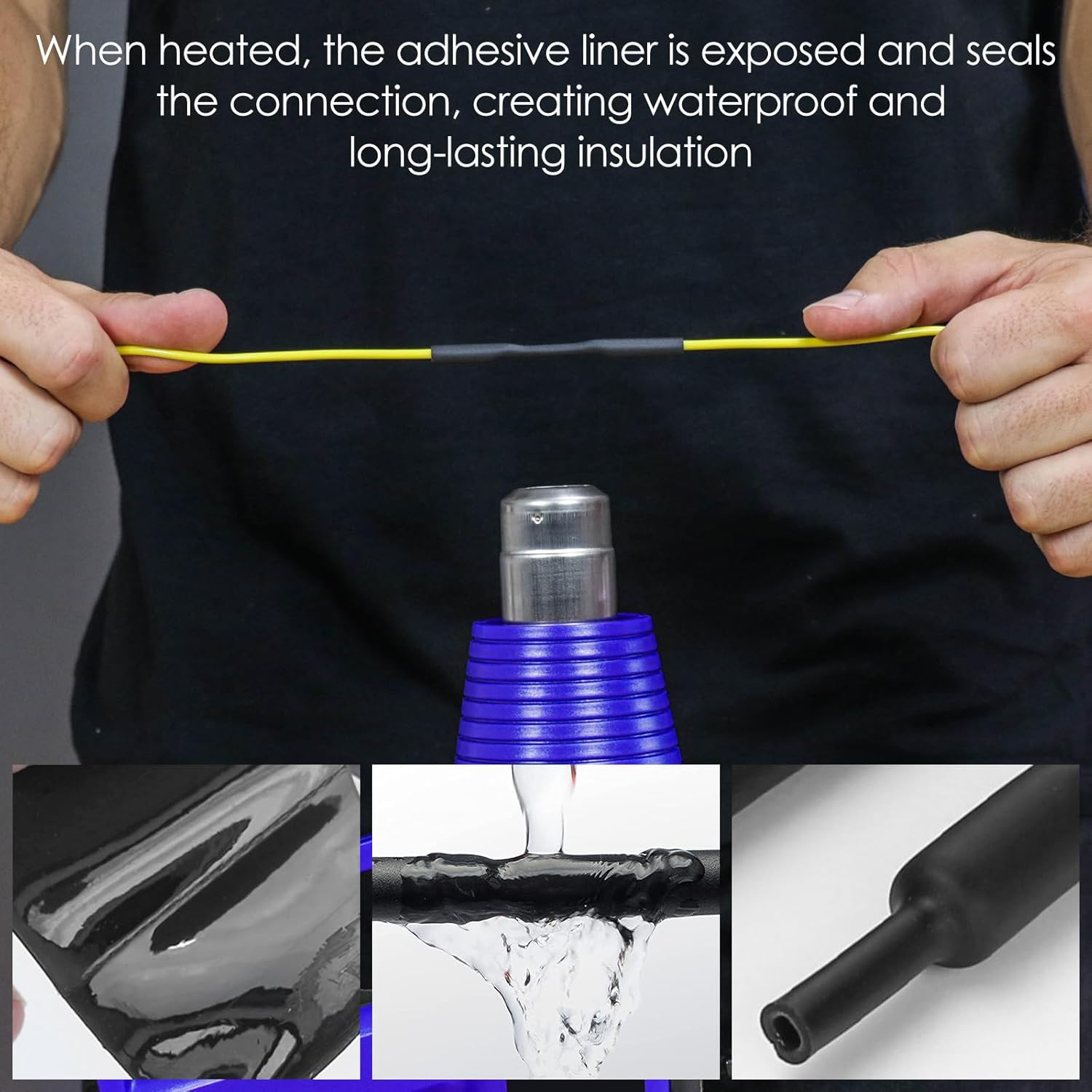 When heated, the adhesive liner is exposed and seals the connection, creating waterproof and long-lasting insulation