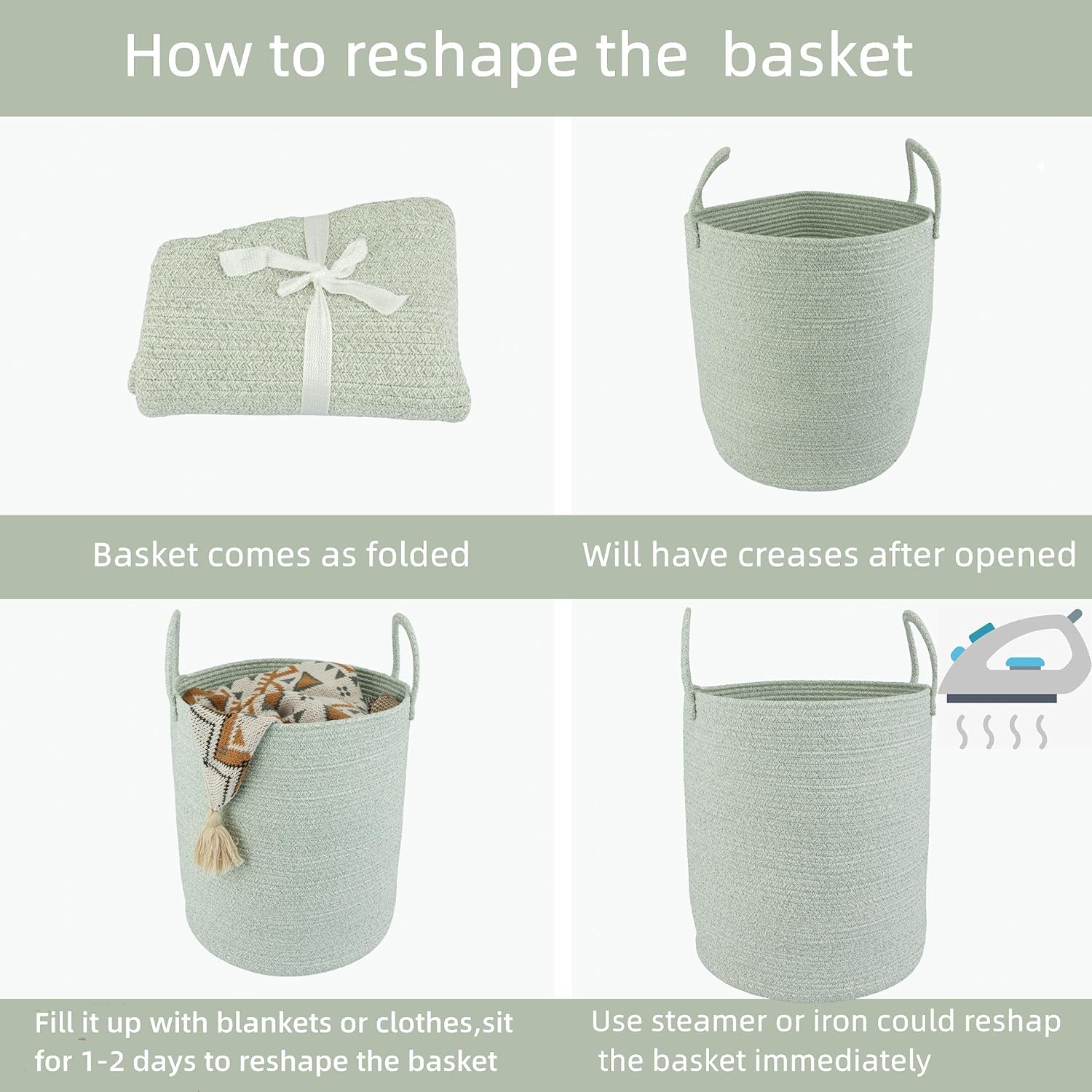 How to reshape the basket

Basket comes as folded

Will have creases after opened

Fill it up with blankets or clothes,sit for 1-2 days to reshape the basket

Use steamer or iron could reshap the basket immediately