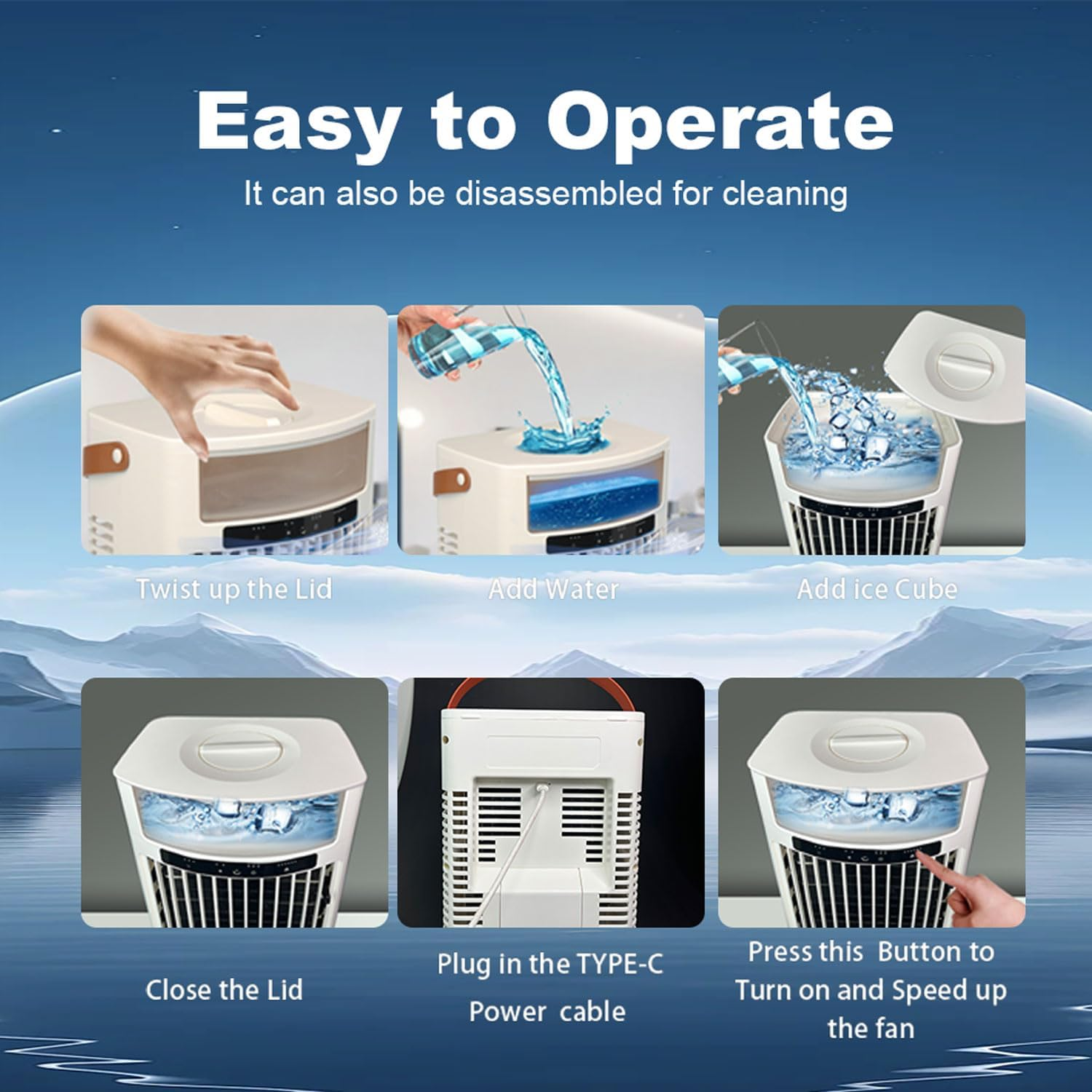 Easy to Operate

It can also be disassembled for cleaning

Twist up the Lid

Add Water

Add ice Cube

Close the Lid

Plug in the TYPE-C Power cable

Press this Button to Turn on and Speed up the fan