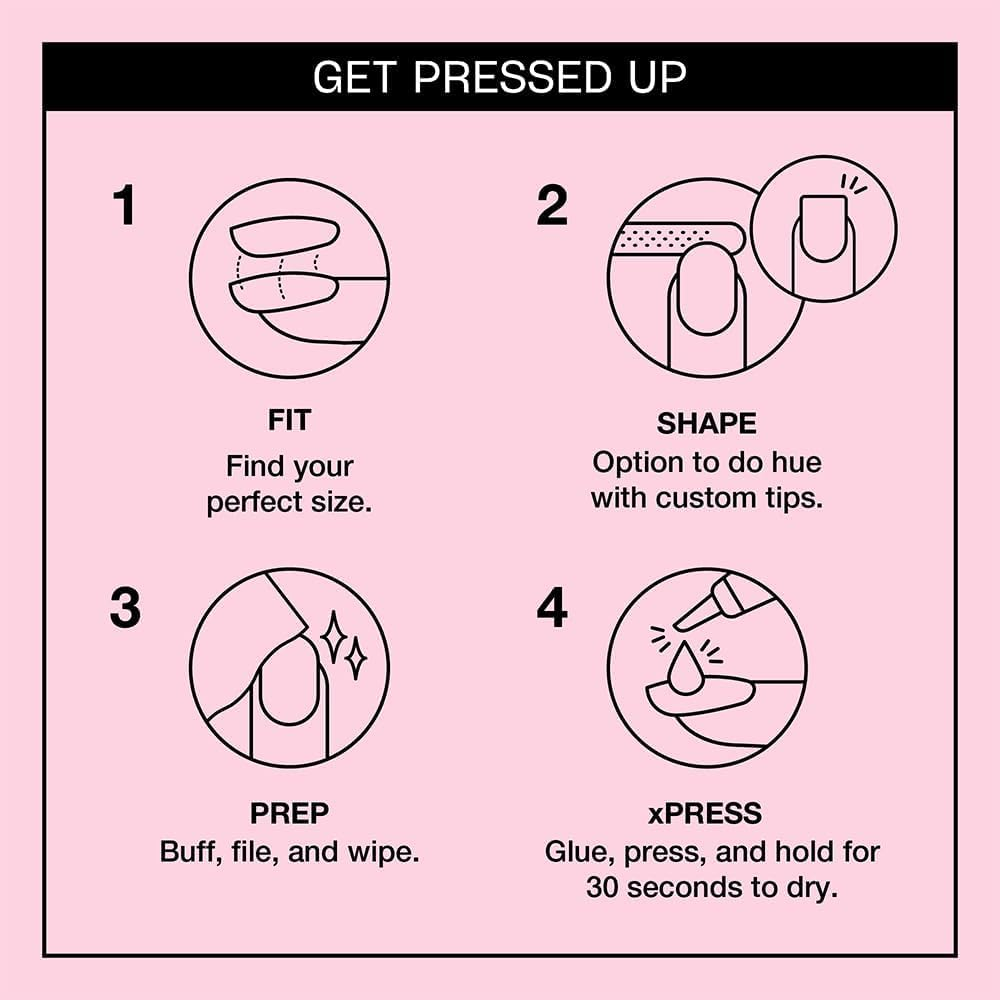 GET PRESSED UP

1

FIT
Find your perfect size.

2

SHAPE
Option to do hue with custom tips.

3

PREP
Buff, file, and wipe.

4

xPRESS
Glue, press, and hold for 30 seconds to dry.