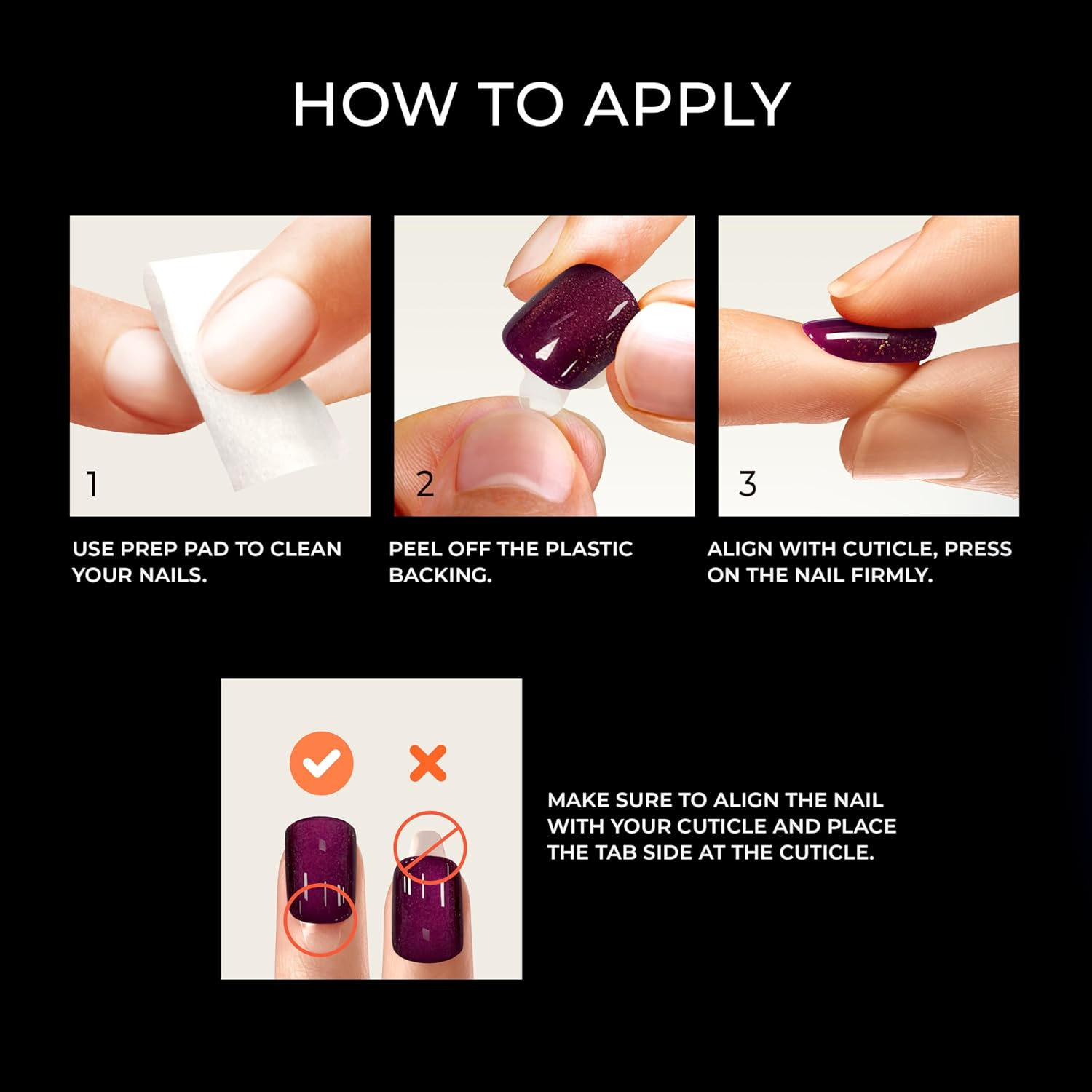 HOW TO APPLY

1

USE PREP PAD TO CLEAN YOUR NAILS.

2

PEEL OFF THE PLASTIC BACKING.

3

ALIGN WITH CUTICLE, PRESS ON THE NAIL FIRMLY.

MAKE SURE TO ALIGN THE NAIL WITH YOUR CUTICLE AND PLACE THE TAB SIDE AT THE CUTICLE.