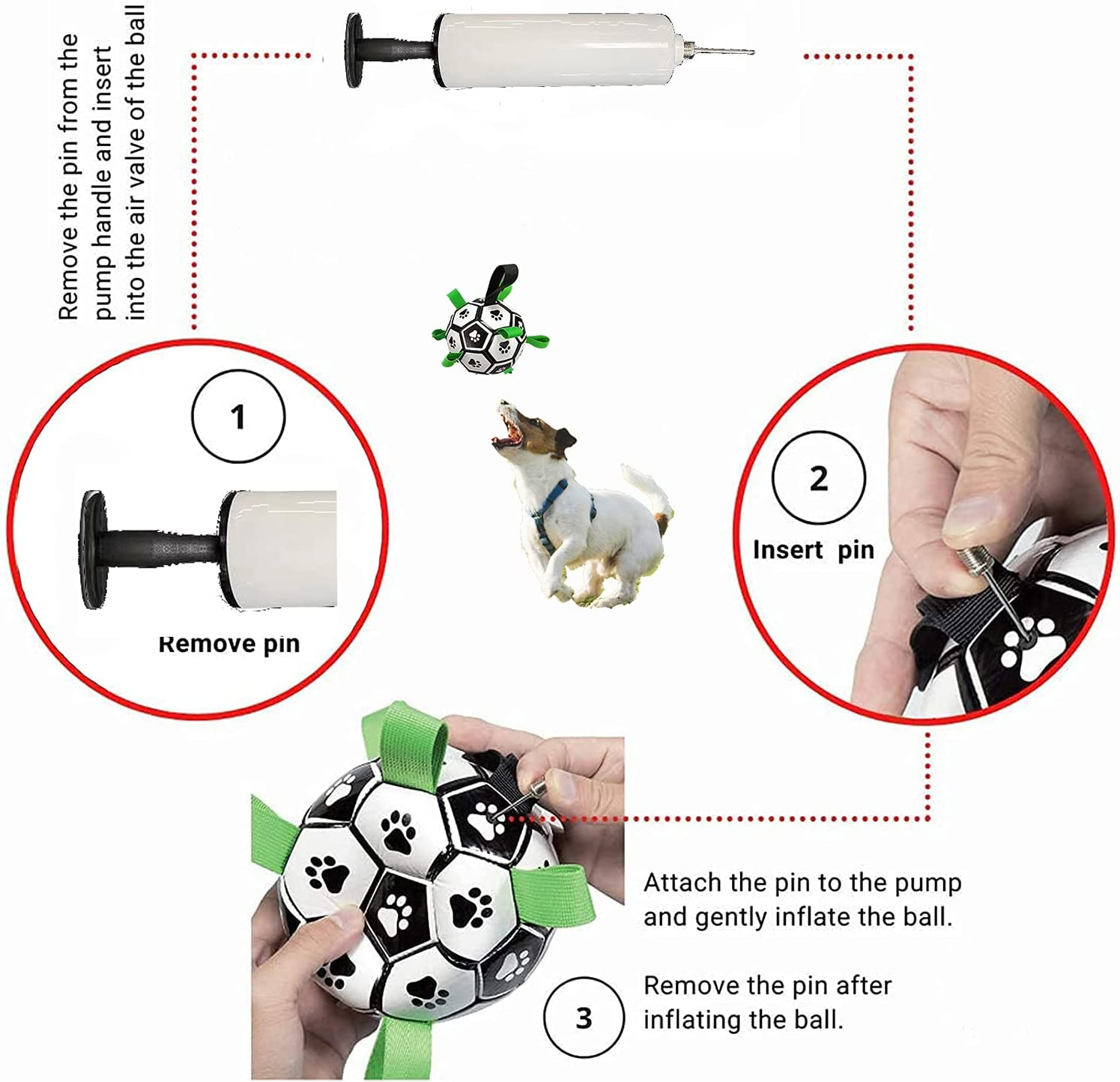 Remove the pin from the pump handle and insert into the air valve of the ball

1

Remove pin

2

Insert pin

Attach the pin to the pump and gently inflate the ball.

3

Remove the pin after inflating the ball.