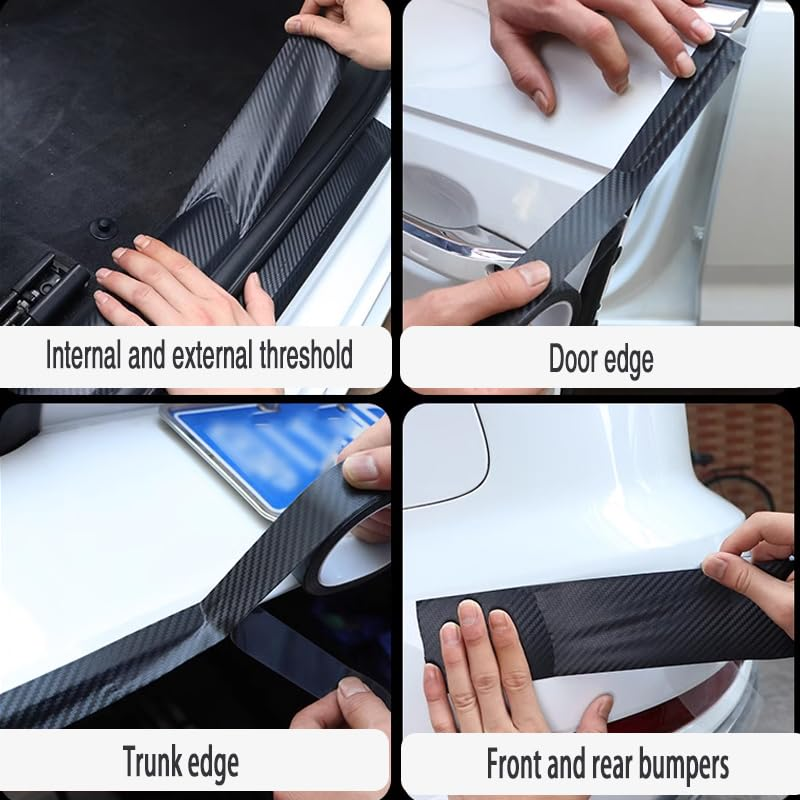 Internal and external threshold

Door edge

Trunk edge

Front and rear bumpers