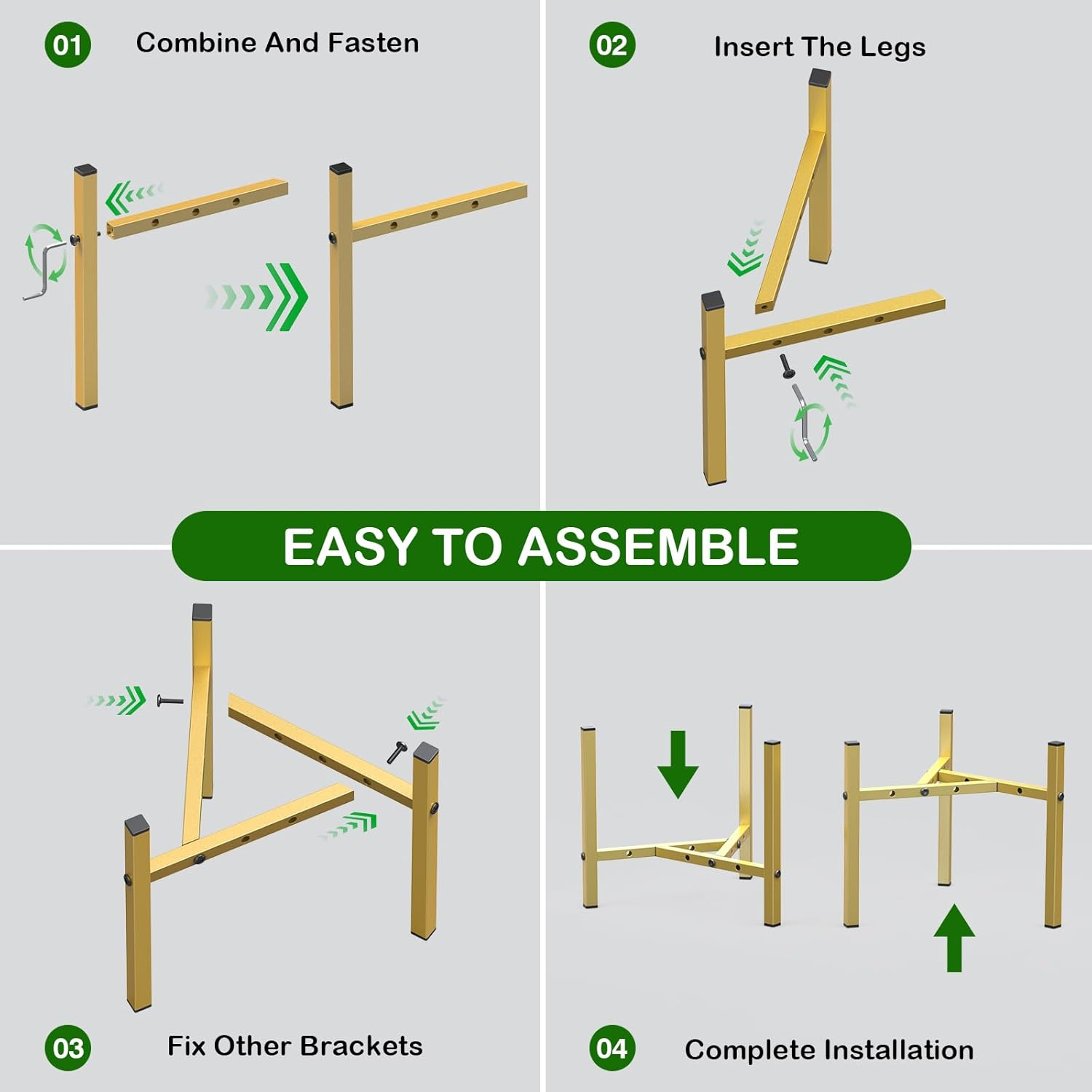 01 Combine And Fasten

02 Insert The Legs

EASY TO ASSEMBLE

03 Fix Other Brackets

04 Complete Installation