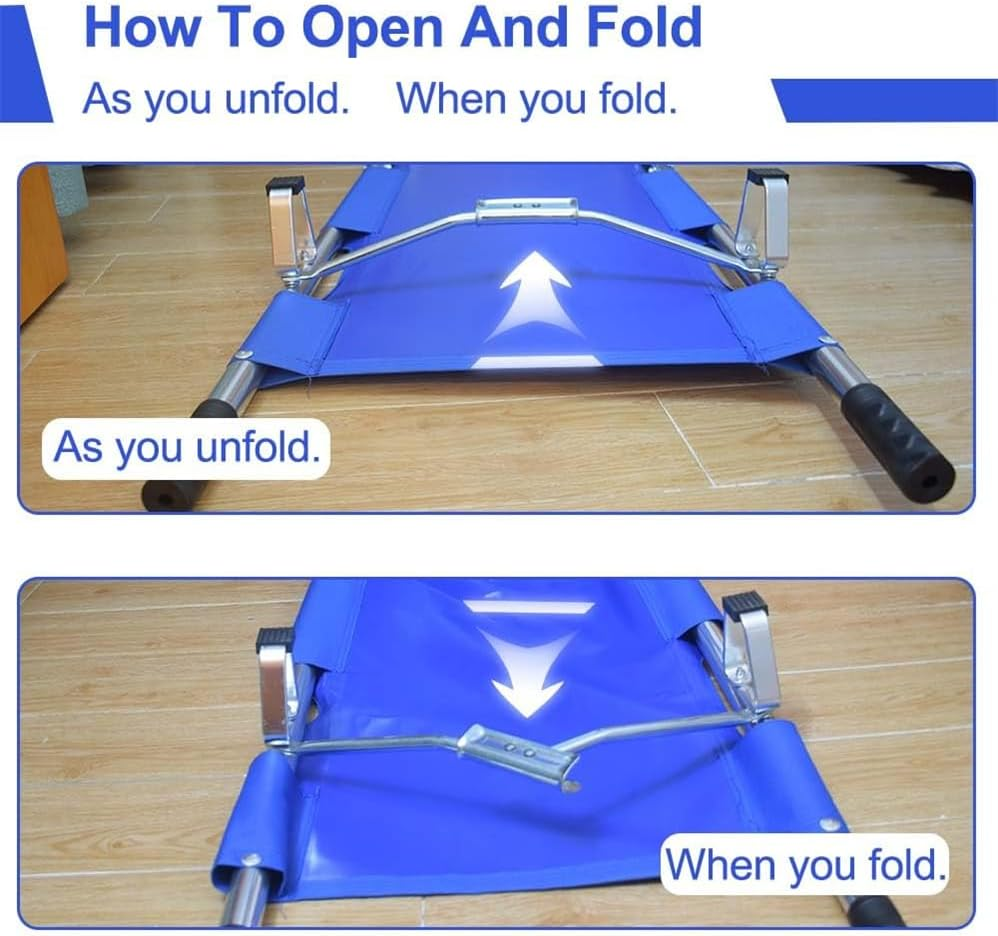 How To Open And Fold

As you unfold. When you fold.

As you unfold.

When you fold.