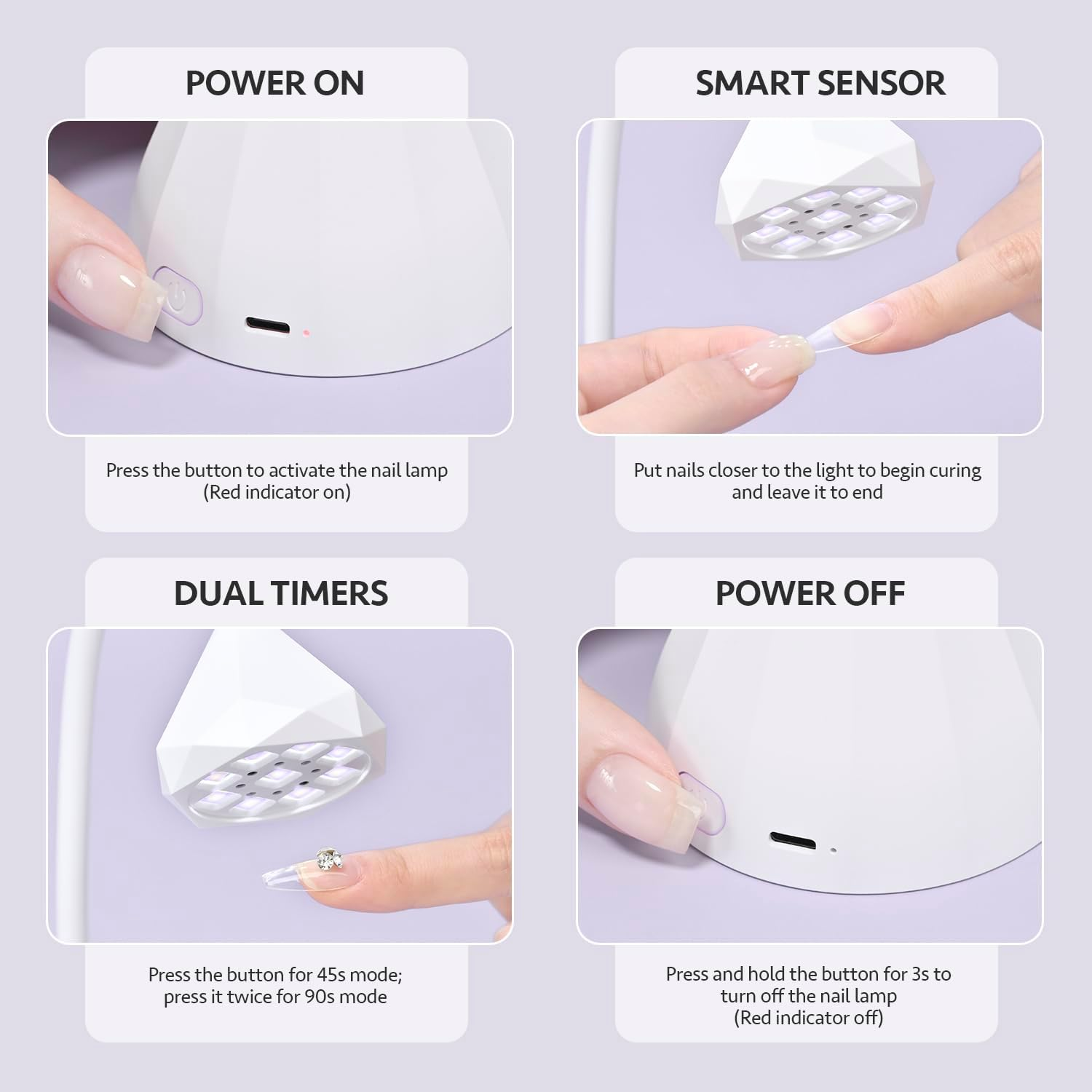 POWER ON

Press the button to activate the nail lamp
(Red indicator on)

SMART SENSOR

Put nails closer to the light to begin curing and leave it to end

DUAL TIMERS

Press the button for 45s mode; press it twice for 90s mode

POWER OFF

Press and hold the button for 3s to turn off the nail lamp
(Red indicator off)