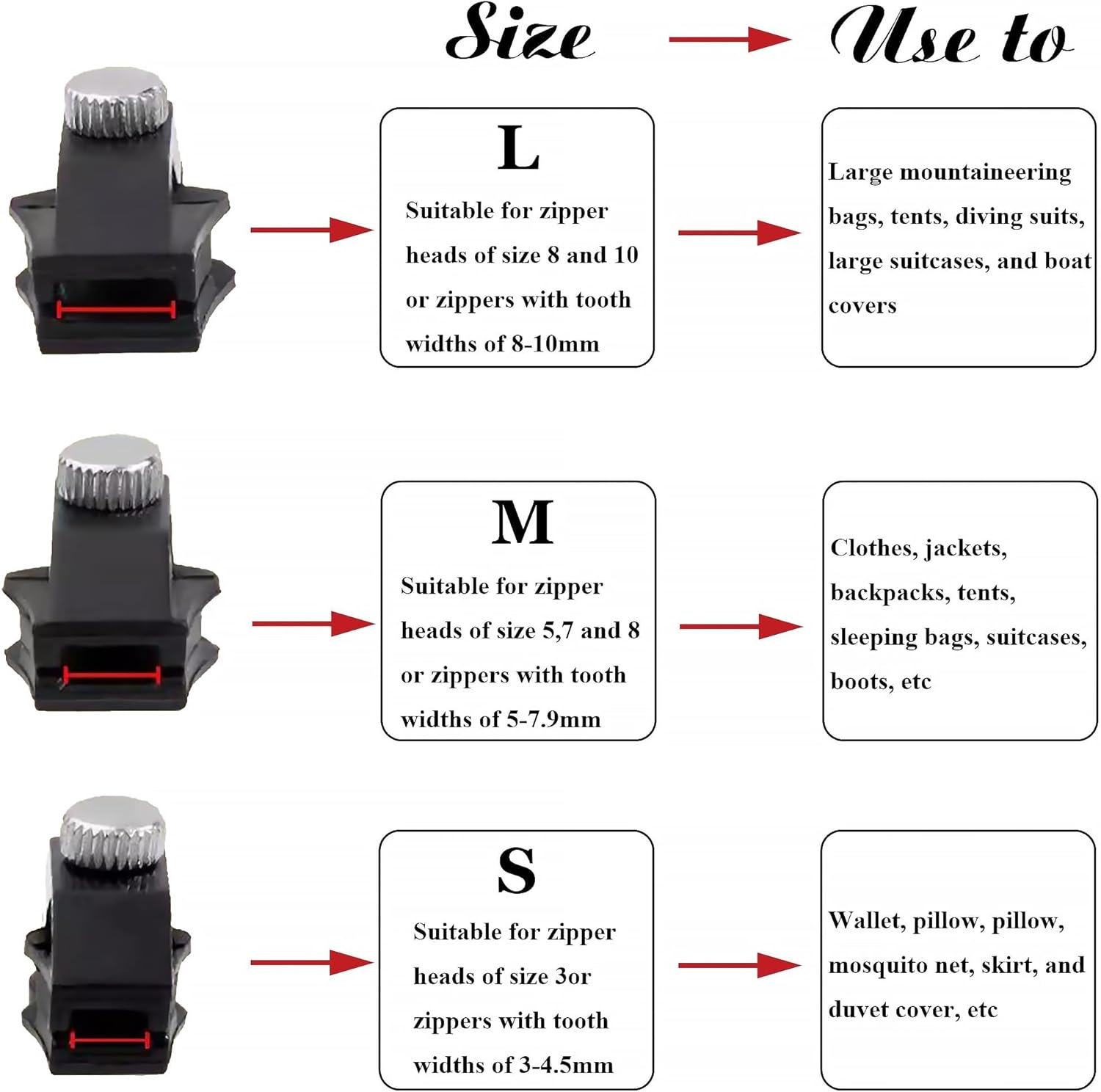 Size

Use to

L

Suitable for zipper heads of size 8 and 10 or zippers with tooth widths of 8-10mm

Large mountaineering bags, tents, diving suits, large suitcases, and boat covers

M

Suitable for zipper heads of size 5,7 and 8 or zippers with tooth widths of 5-7.9mm

Clothes, jackets, backpacks, tents, sleeping bags, suitcases, boots, etc

S

Suitable for zipper heads of size 3or zippers with tooth widths of 3-4.5mm

Wallet, pillow, pillow, mosquito net, skirt, and duvet cover, etc