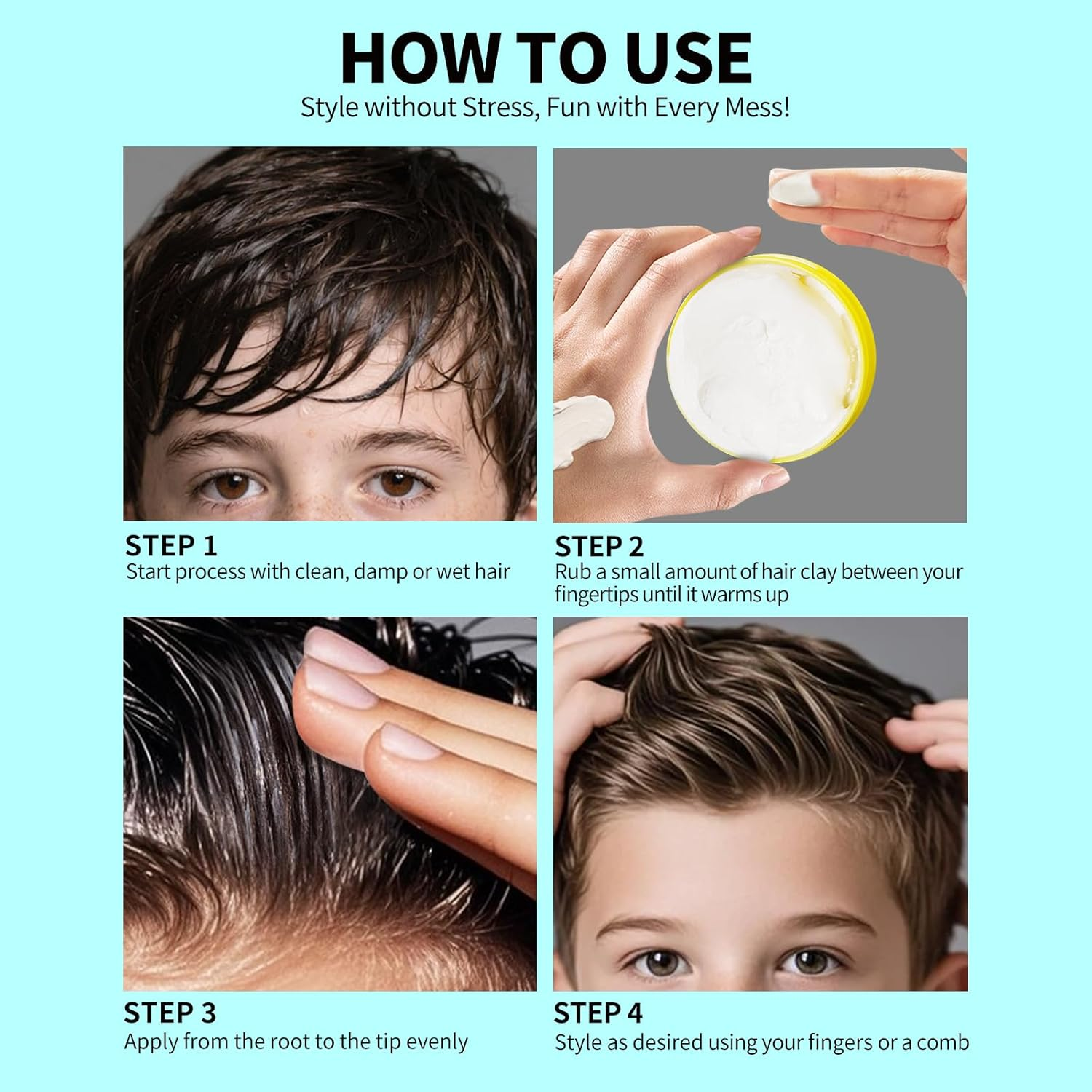 HOW TO USE
Style without Stress, Fun with Every Mess!

STEP 1
Start process with clean, damp or wet hair

STEP 2
Rub a small amount of hair clay between your fingertips until it warms up

STEP 3
Apply from the root to the tip evenly

STEP 4
Style as desired using your fingers or a comb