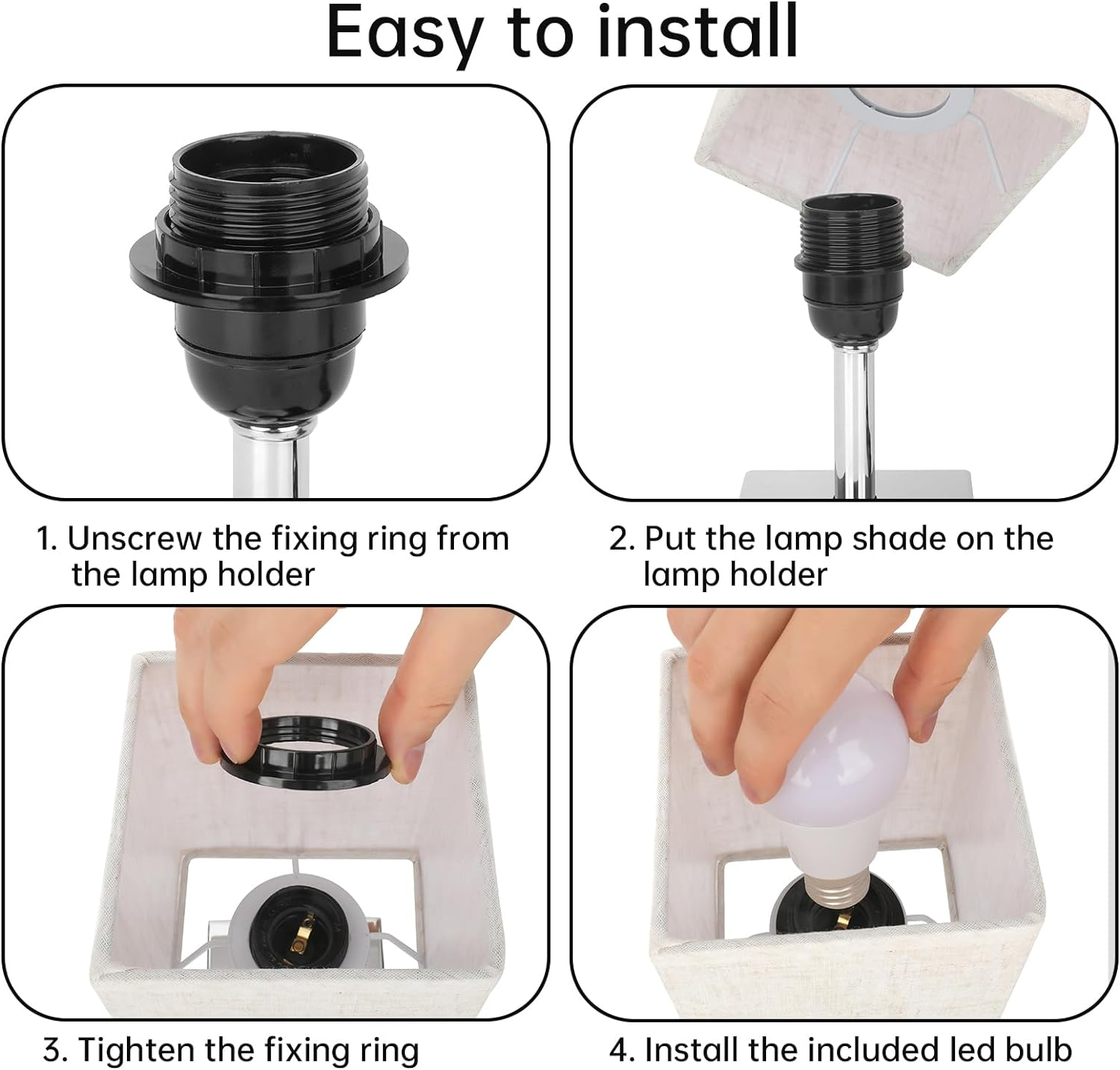 Easy to install

1. Unscrew the fixing ring from the lamp holder

2. Put the lamp shade on the lamp holder

3. Tighten the fixing ring

4. Install the included led bulb