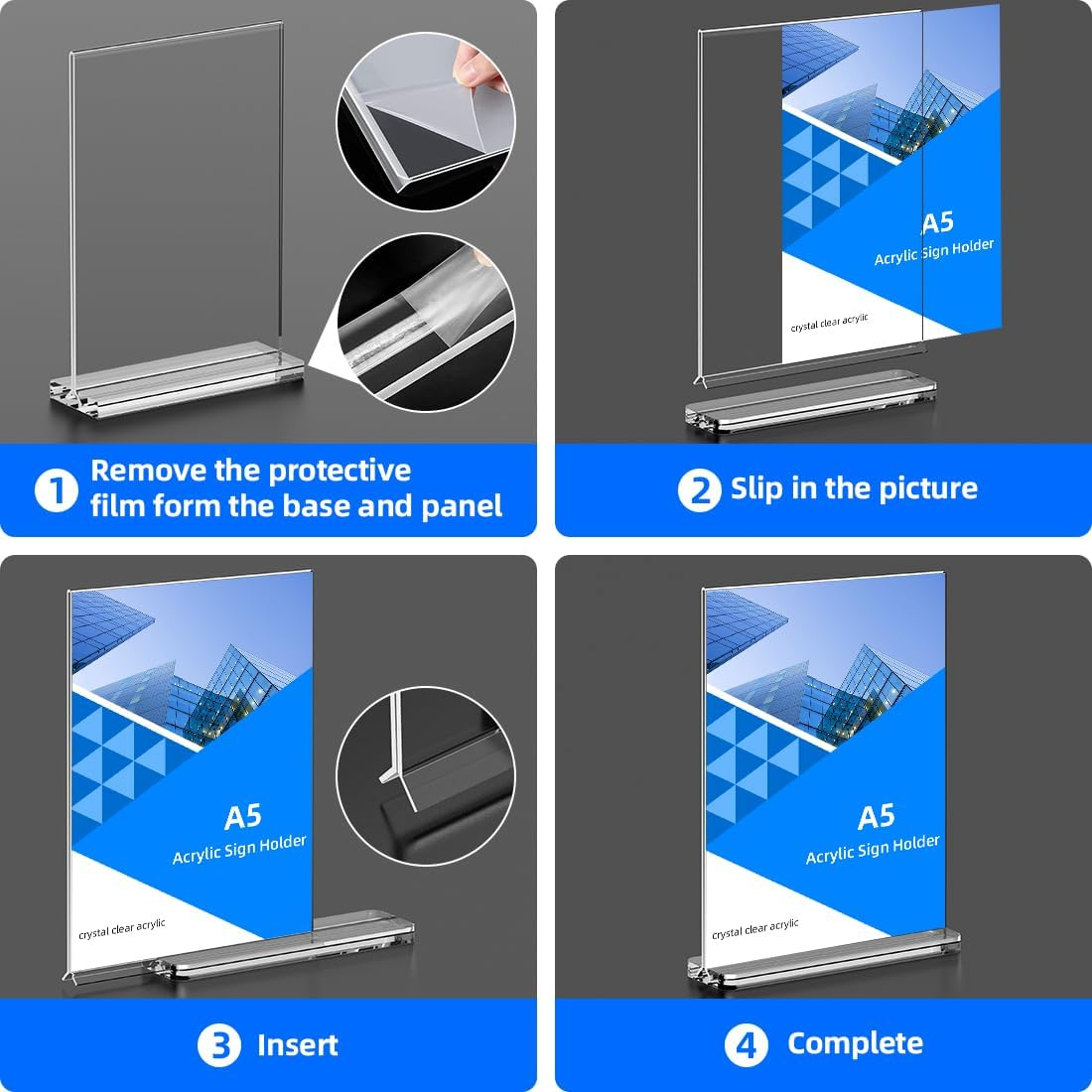 1 Remove the protective film form the base and panel

A5
Acrylic Sign Holder
crystal clear acrylic

2 Slip in the picture

A5
Acrylic Sign Holder
crystal clear acrylic

3 Insert

A5
Acrylic Sign Holder
crystal clear acrylic

4 Complete