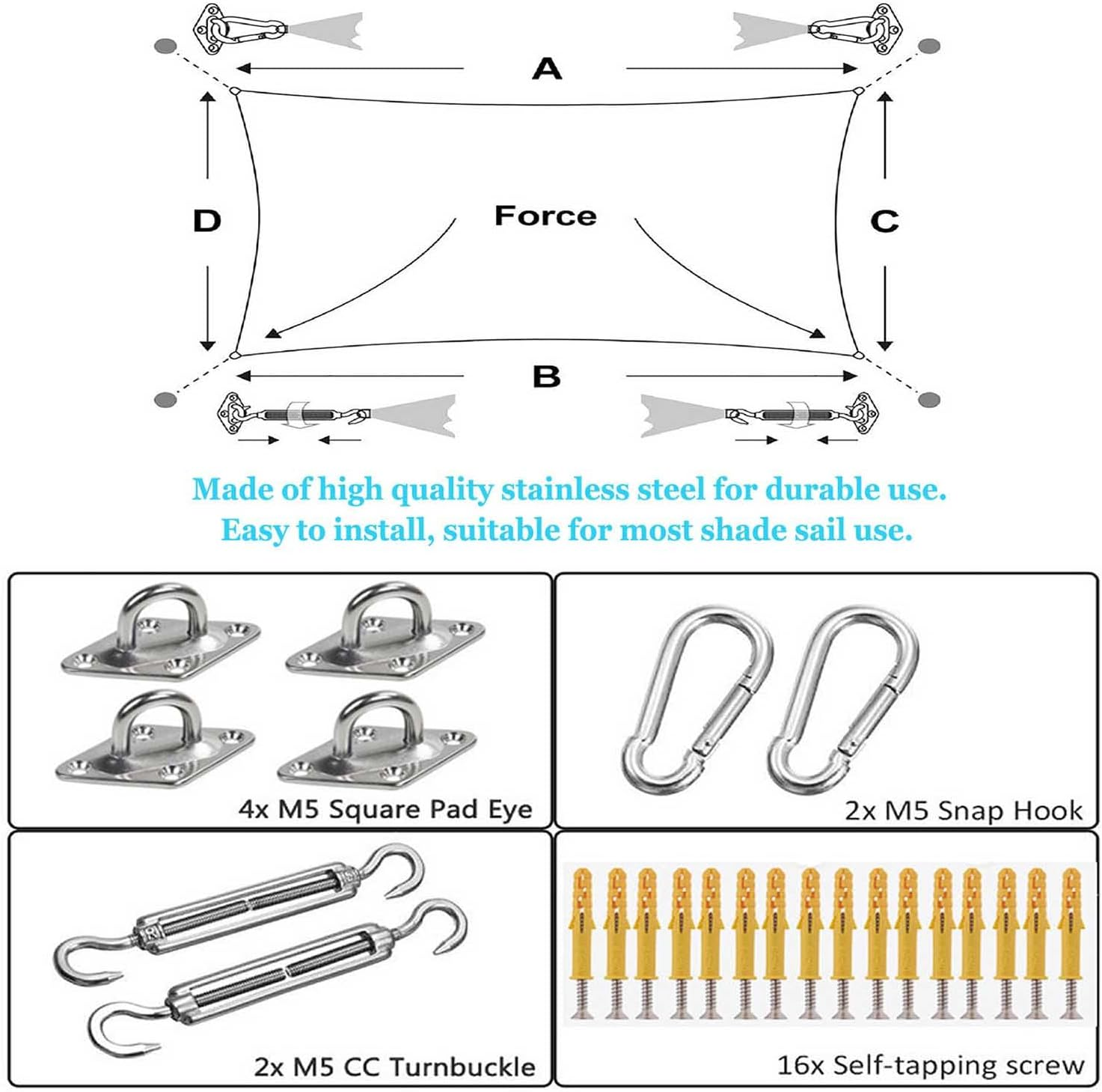 A

D

Force

C

B

Made of high quality stainless steel for durable use.
Easy to install, suitable for most shade sail use.

4x M5 Square Pad Eye

2x M5 Snap Hook

2x M5 CC Turnbuckle

16x Self-tapping screw