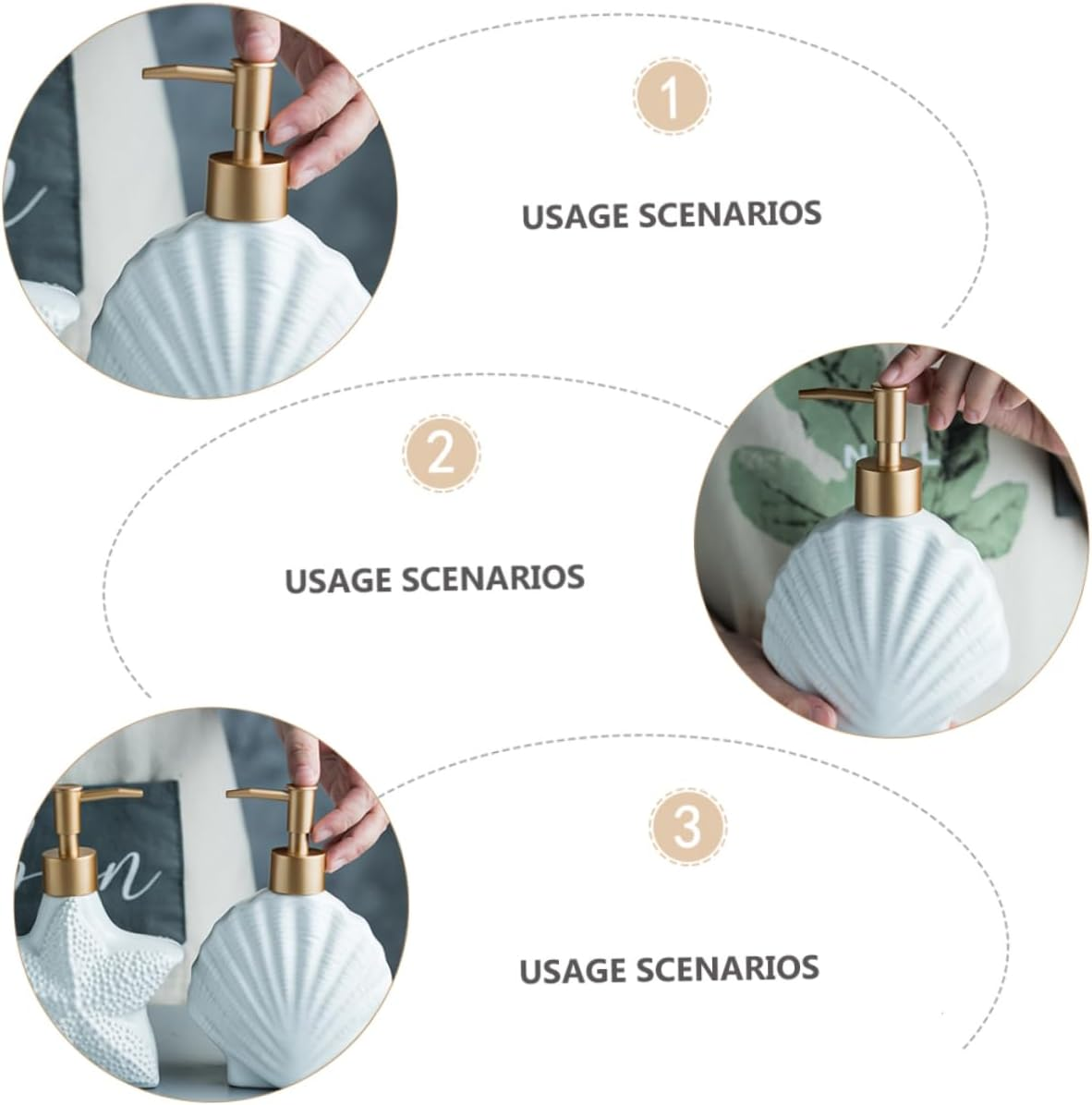 1

USAGE SCENARIOS

2

USAGE SCENARIOS

3

USAGE SCENARIOS