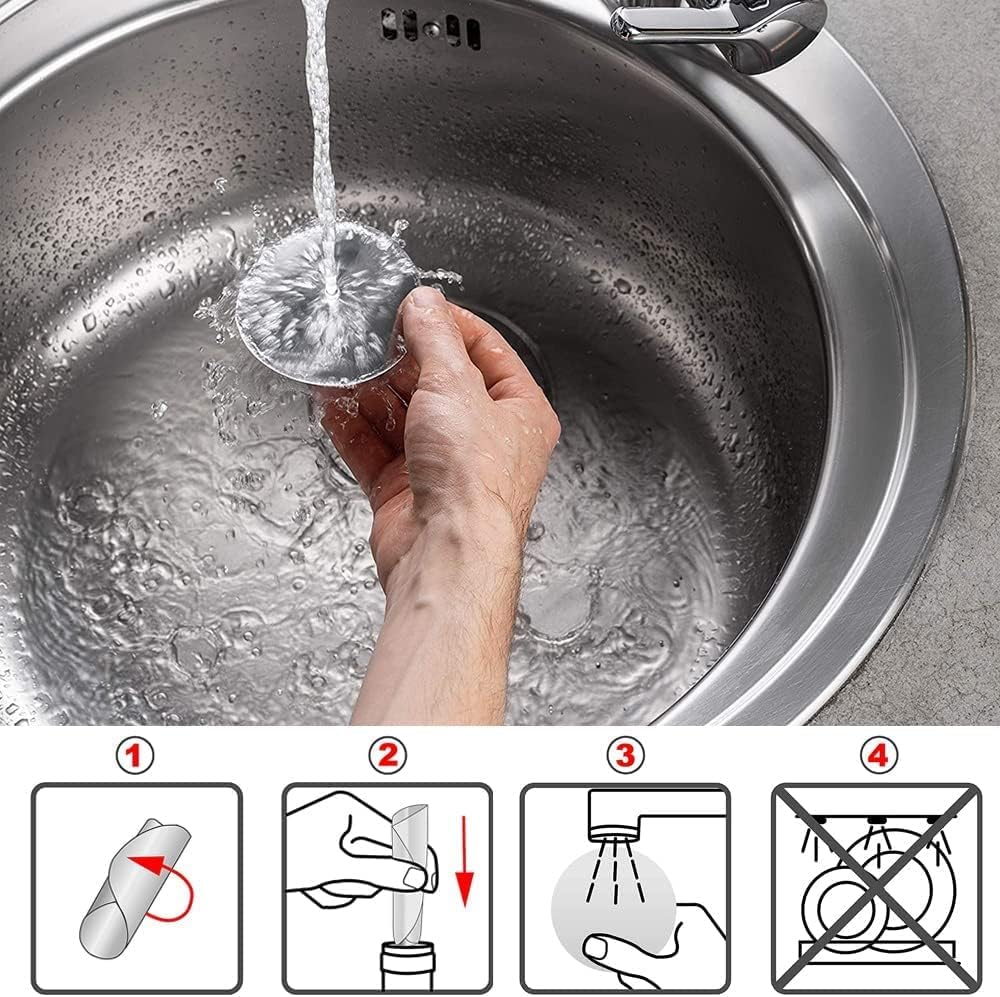 1
2
3
4