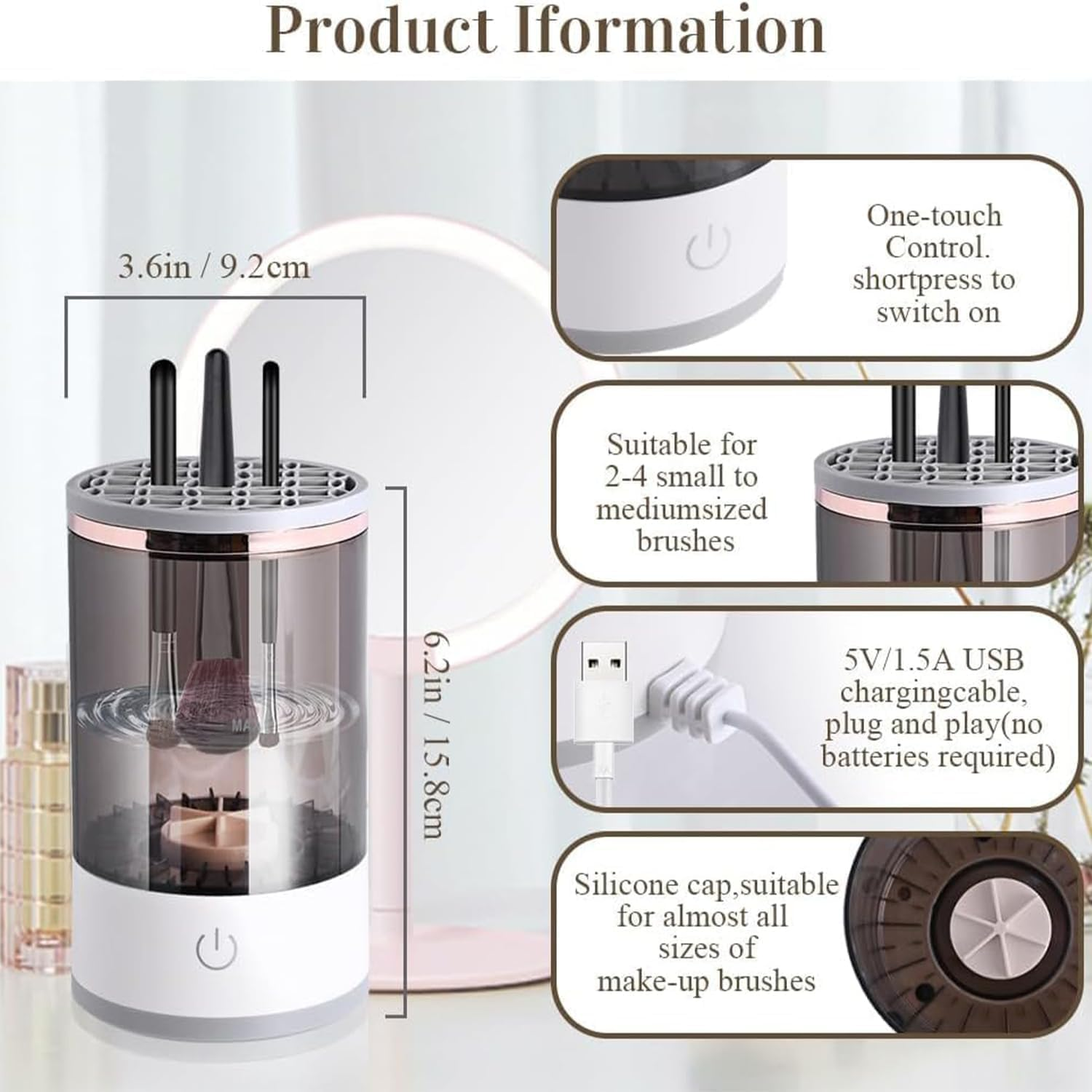 Product Iformation

3.6in / 9.2cm

6.2in / 15.8cm

MAX

One-touch Control. shortpress to switch on

Suitable for 2-4 small to mediumsized brushes

5V/1.5A USB chargingcable, plug and play(no batteries required)

Silicone cap,suitable for almost all sizes of make-up brushes