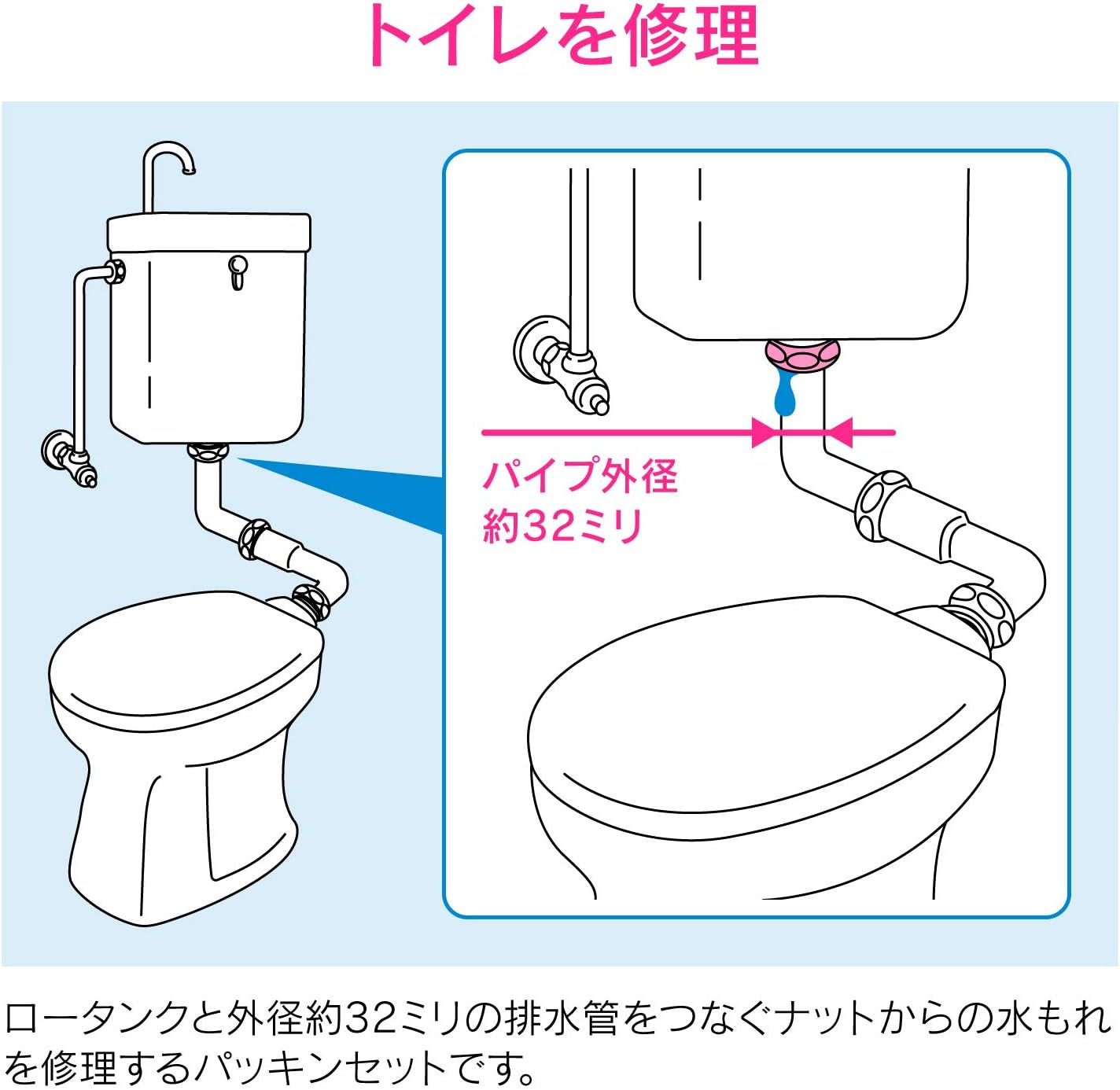 トイレを修理

パイプ外径
約32ミリ

ロータンクと外径約32ミリの排水管をつなぐナットからの水もれを修理するパッキンセットです。