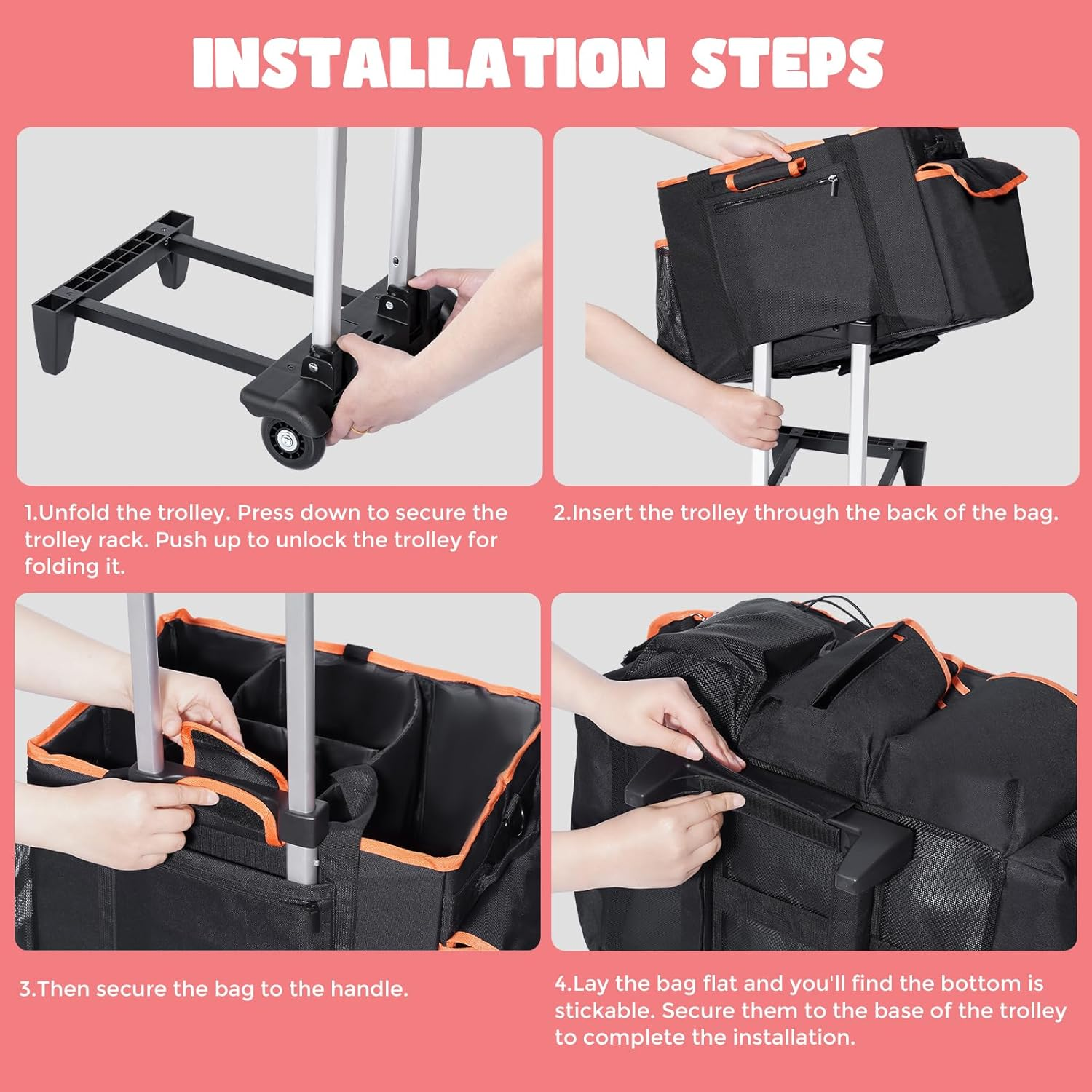 INSTALLATION STEPS

1.Unfold the trolley. Press down to secure the trolley rack. Push up to unlock the trolley for folding it.

2.Insert the trolley through the back of the bag.

3.Then secure the bag to the handle.

4.Lay the bag flat and you'll find the bottom is stickable. Secure them to the base of the trolley to complete the installation.