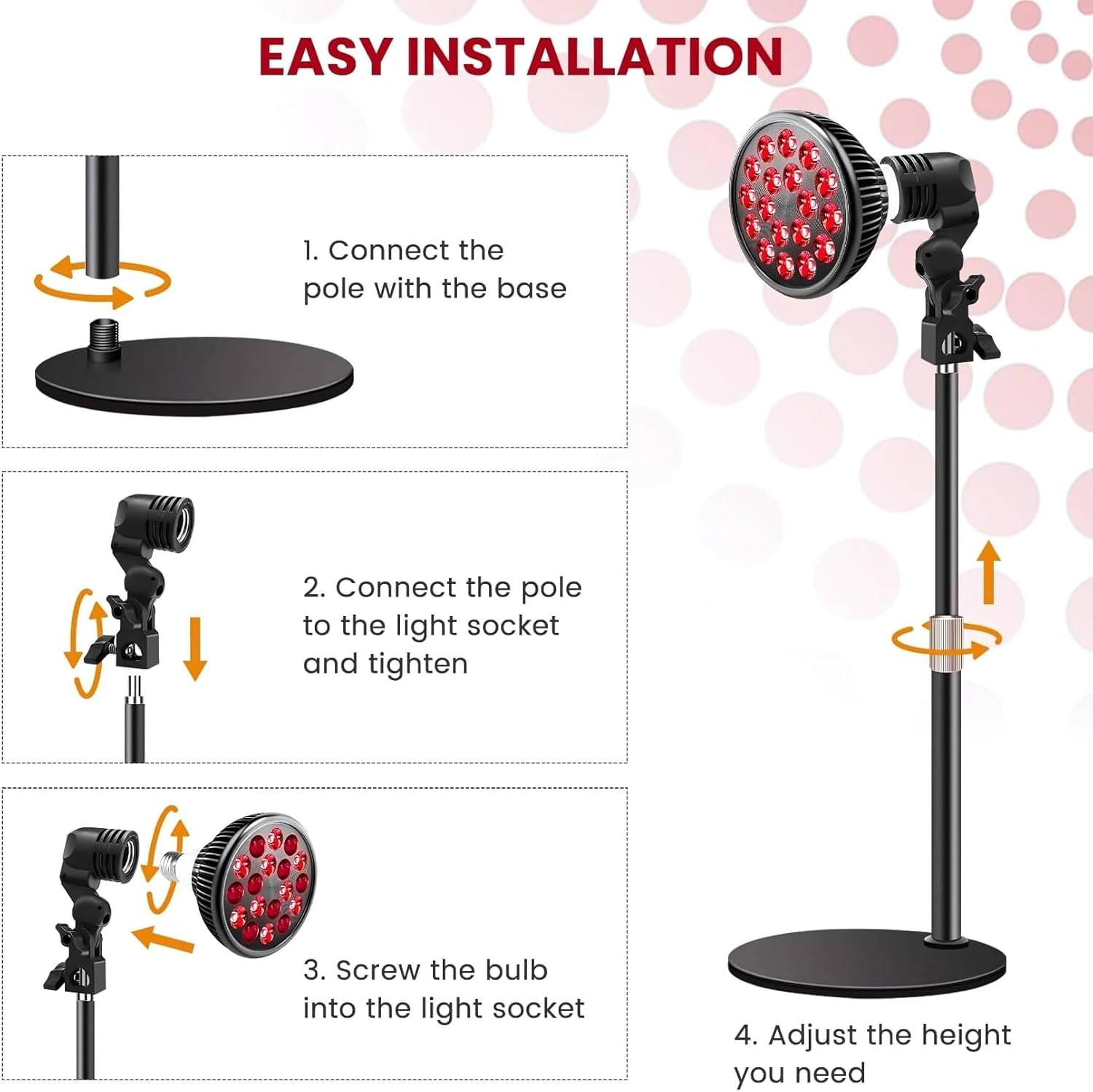 EASY INSTALLATION

1. Connect the pole with the base

2. Connect the pole to the light socket and tighten

3. Screw the bulb into the light socket

4. Adjust the height you need