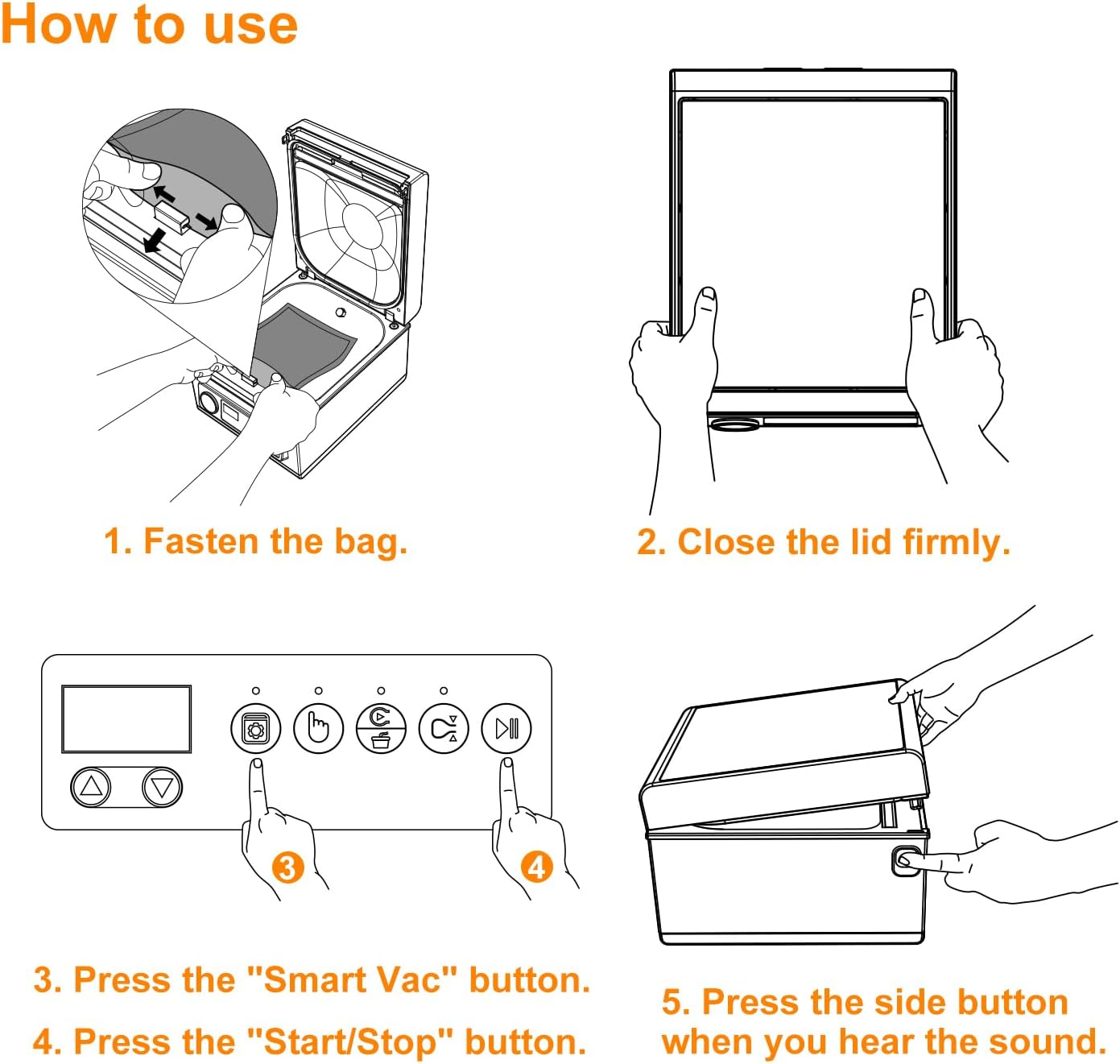 How to use

1. Fasten the bag.

2. Close the lid firmly.

3

4

3. Press the "Smart Vac" button.

4. Press the "Start/Stop" button.

5. Press the side button when you hear the sound.