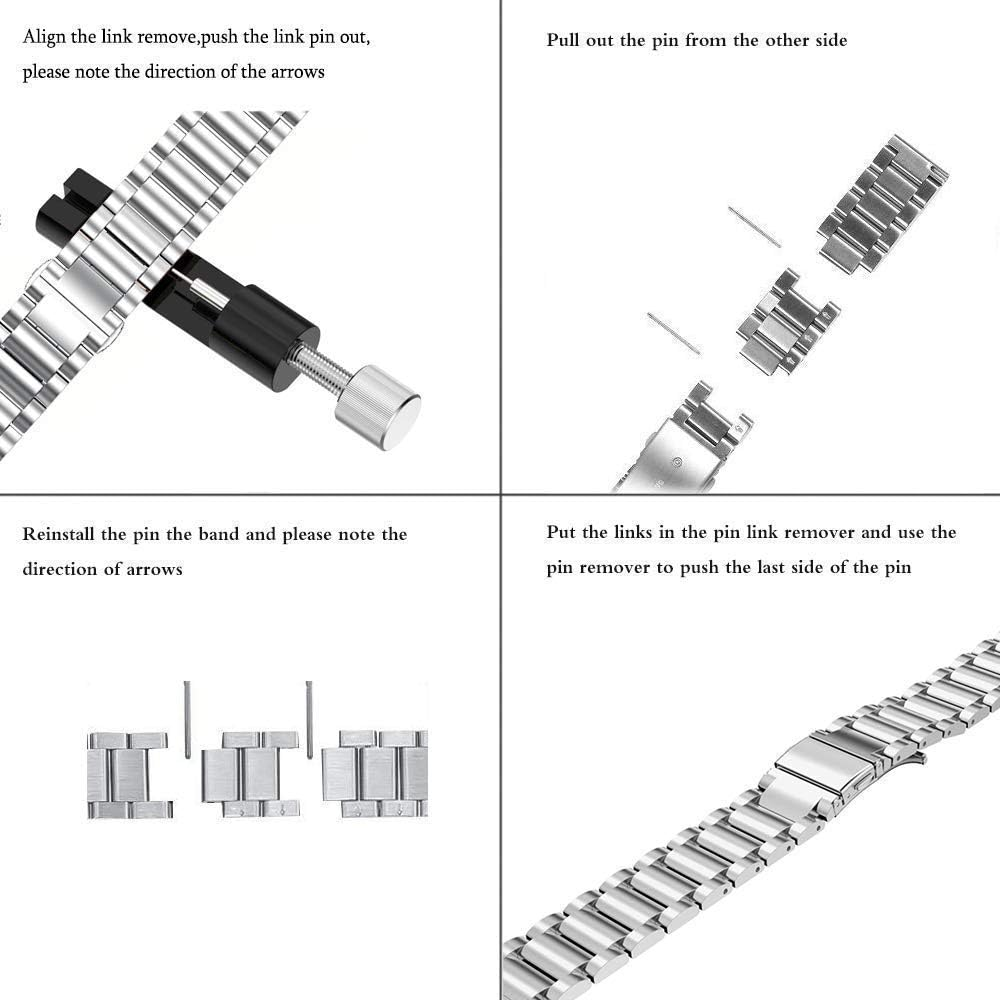 Align the link remove,push the link pin out, please note the direction of the arrows

Pull out the pin from the other side

Reinstall the pin the band and please note the direction of arrows

Put the links in the pin link remover and use the pin remover to push the last side of the pin