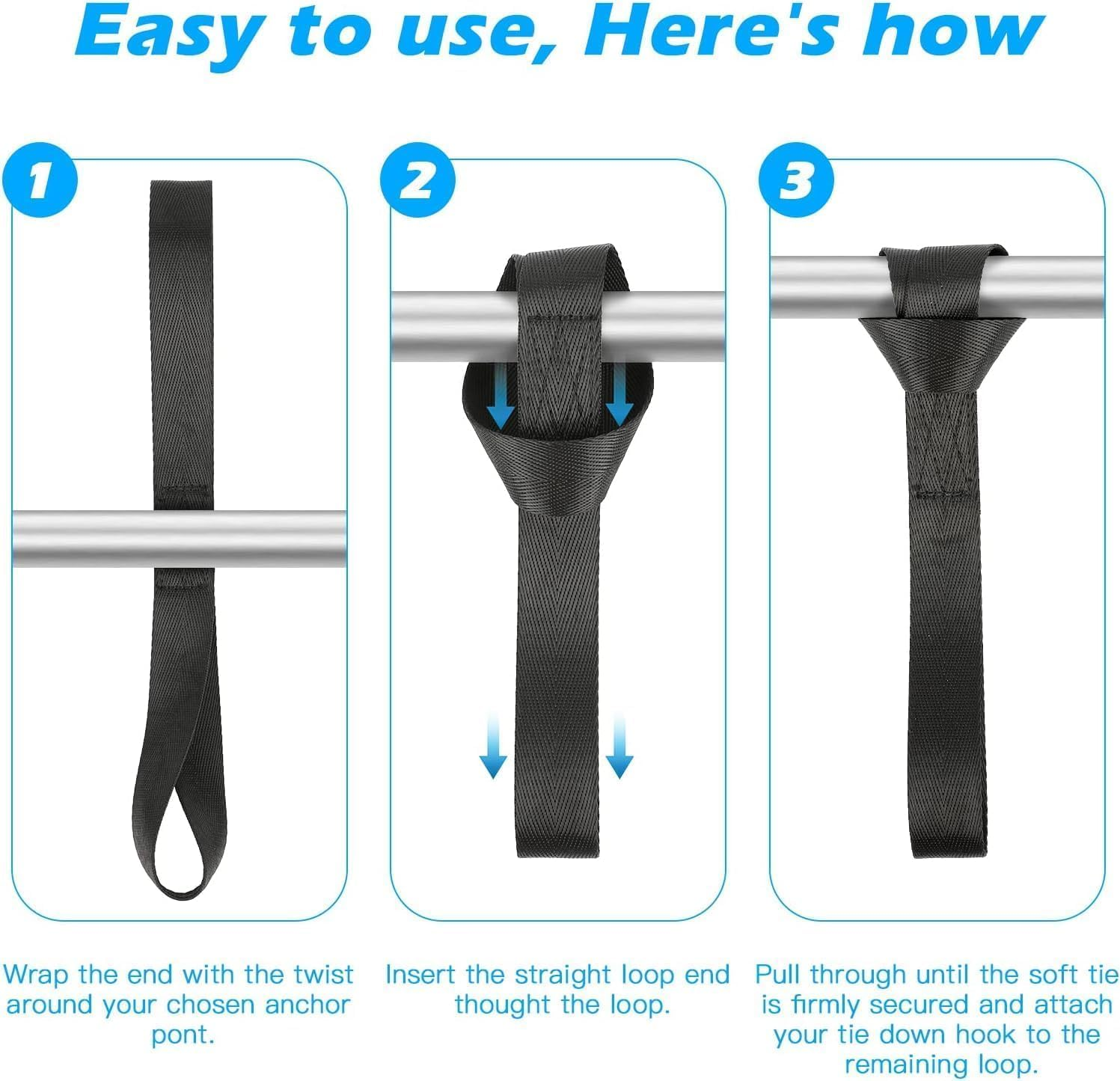 Easy to use, Here's how

1

2

3

Wrap the end with the twist around your chosen anchor pont.

Insert the straight loop end thought the loop.

Pull through until the soft tie is firmly secured and attach your tie down hook to the remaining loop.