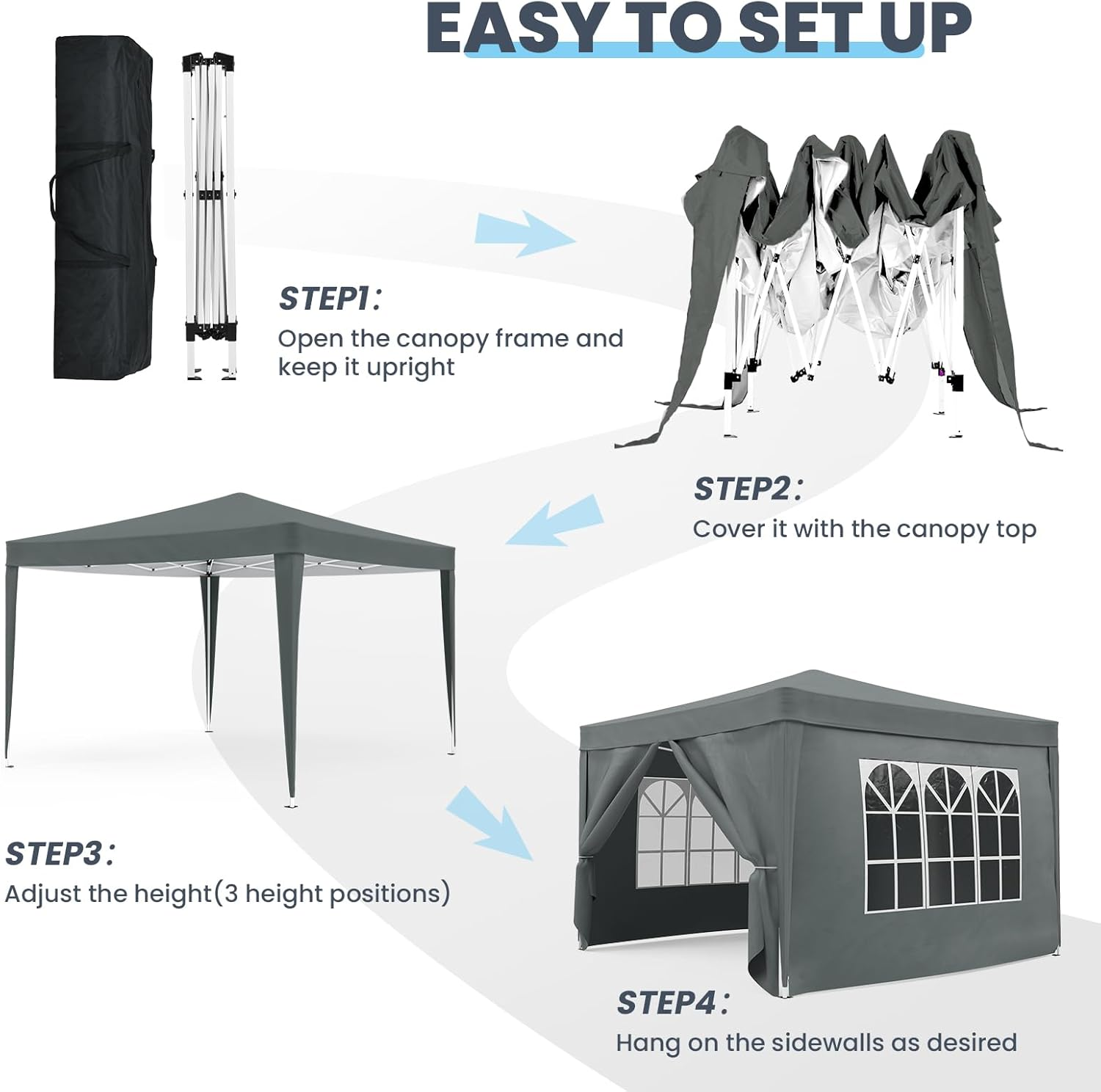 EASY TO SET UP

STEP1:
Open the canopy frame and keep it upright

STEP2:
Cover it with the canopy top

STEP3:
Adjust the height(3 height positions)

STEP4:
Hang on the sidewalls as desired