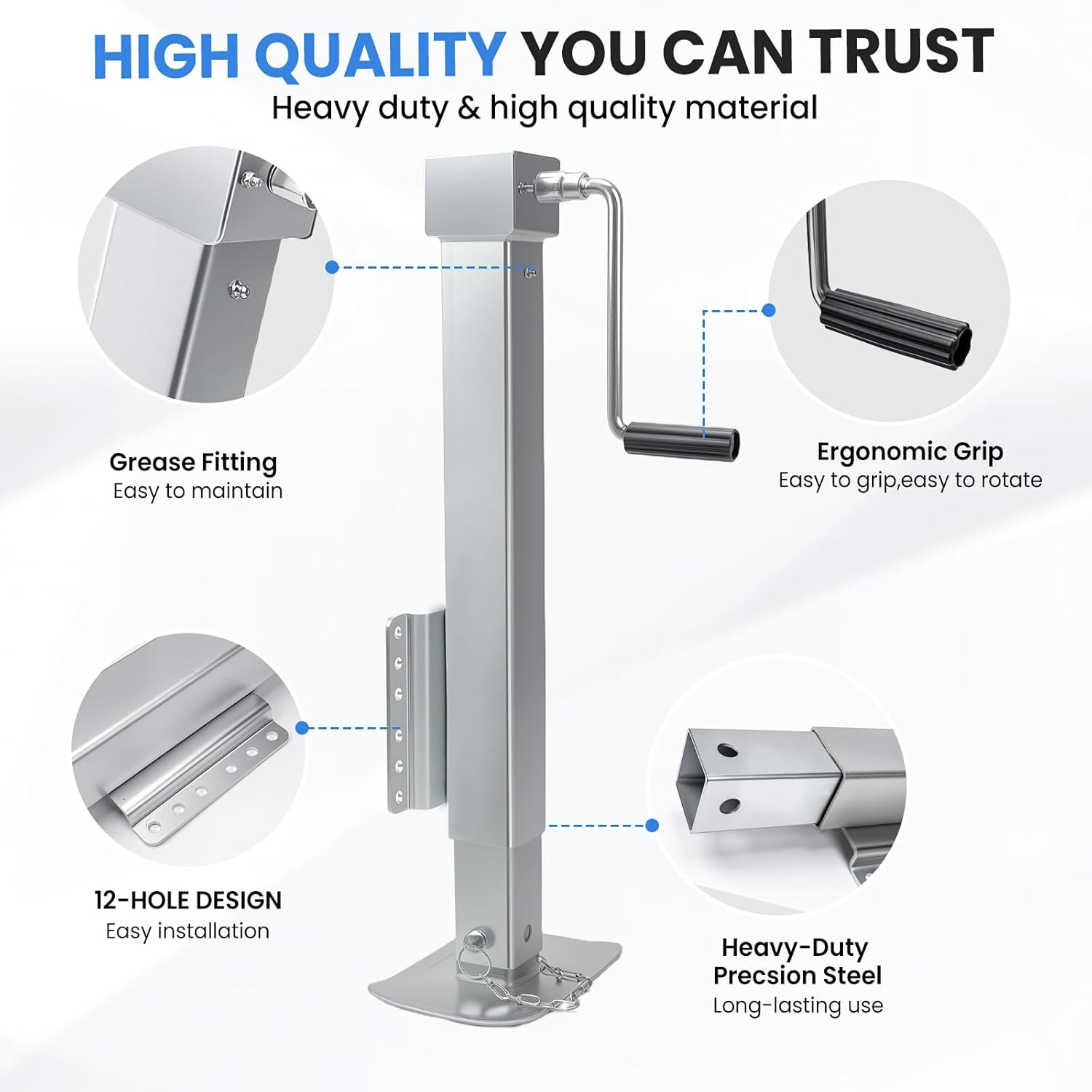 HIGH QUALITY YOU CAN TRUST
Heavy duty & high quality material

Grease Fitting
Easy to maintain

Ergonomic Grip
Easy to grip,easy to rotate

12-HOLE DESIGN
Easy installation

Heavy-Duty
Precsion Steel
Long-lasting use