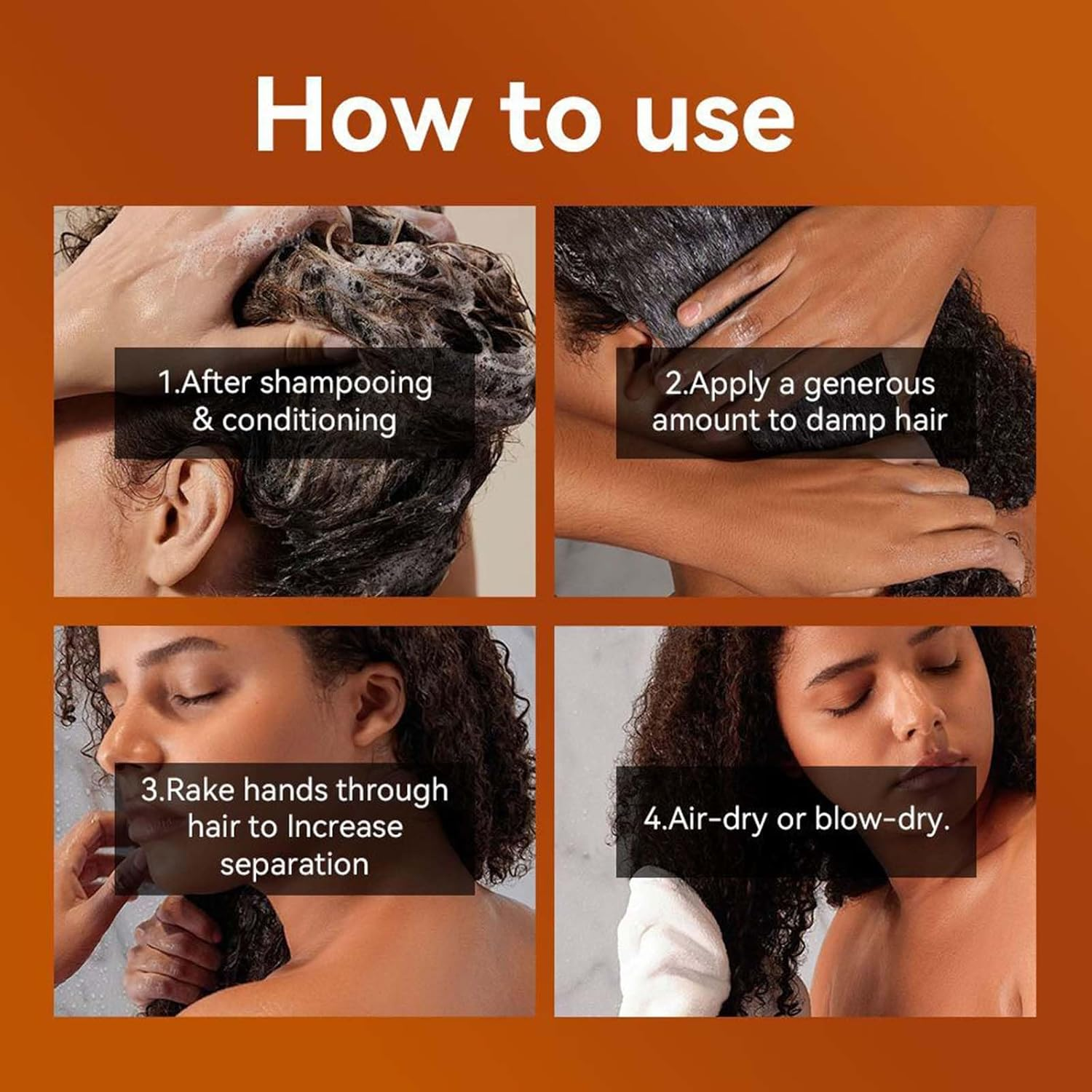 How to use

1.After shampooing & conditioning

2.Apply a generous amount to damp hair

3.Rake hands through hair to Increase separation

4.Air-dry or blow-dry.