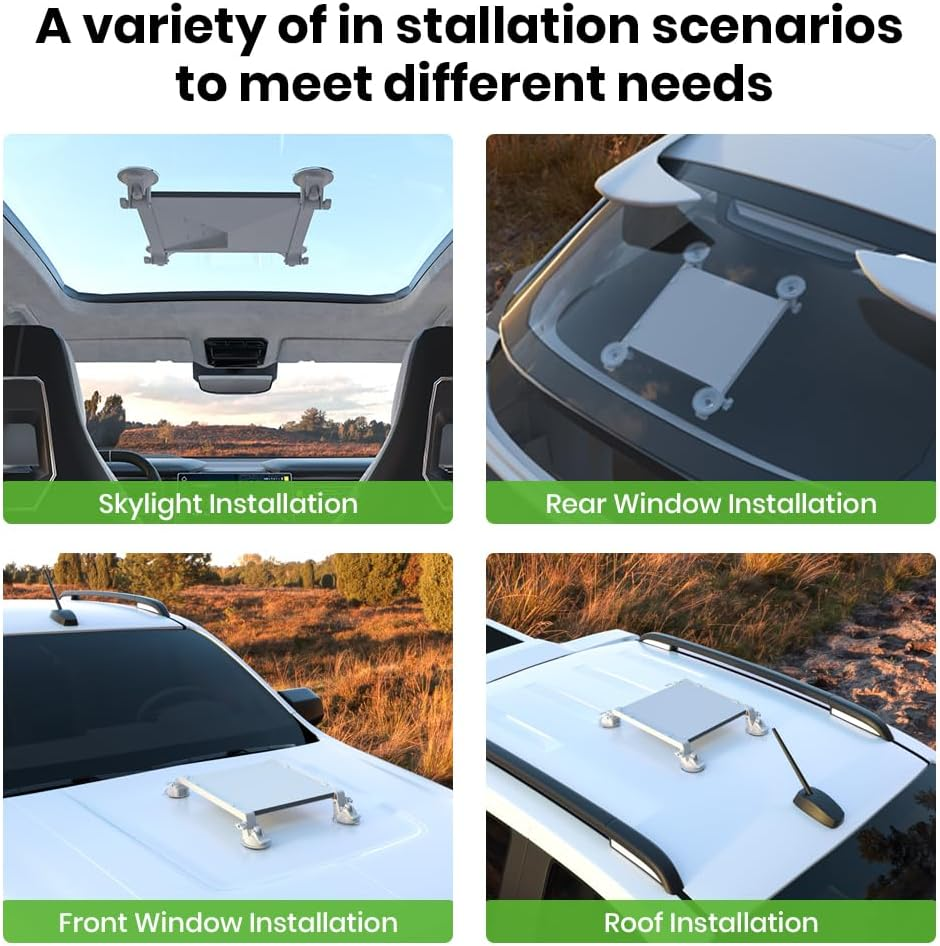 A variety of in stallation scenarios to meet different needs

Skylight Installation

Rear Window Installation

Front Window Installation

Roof Installation