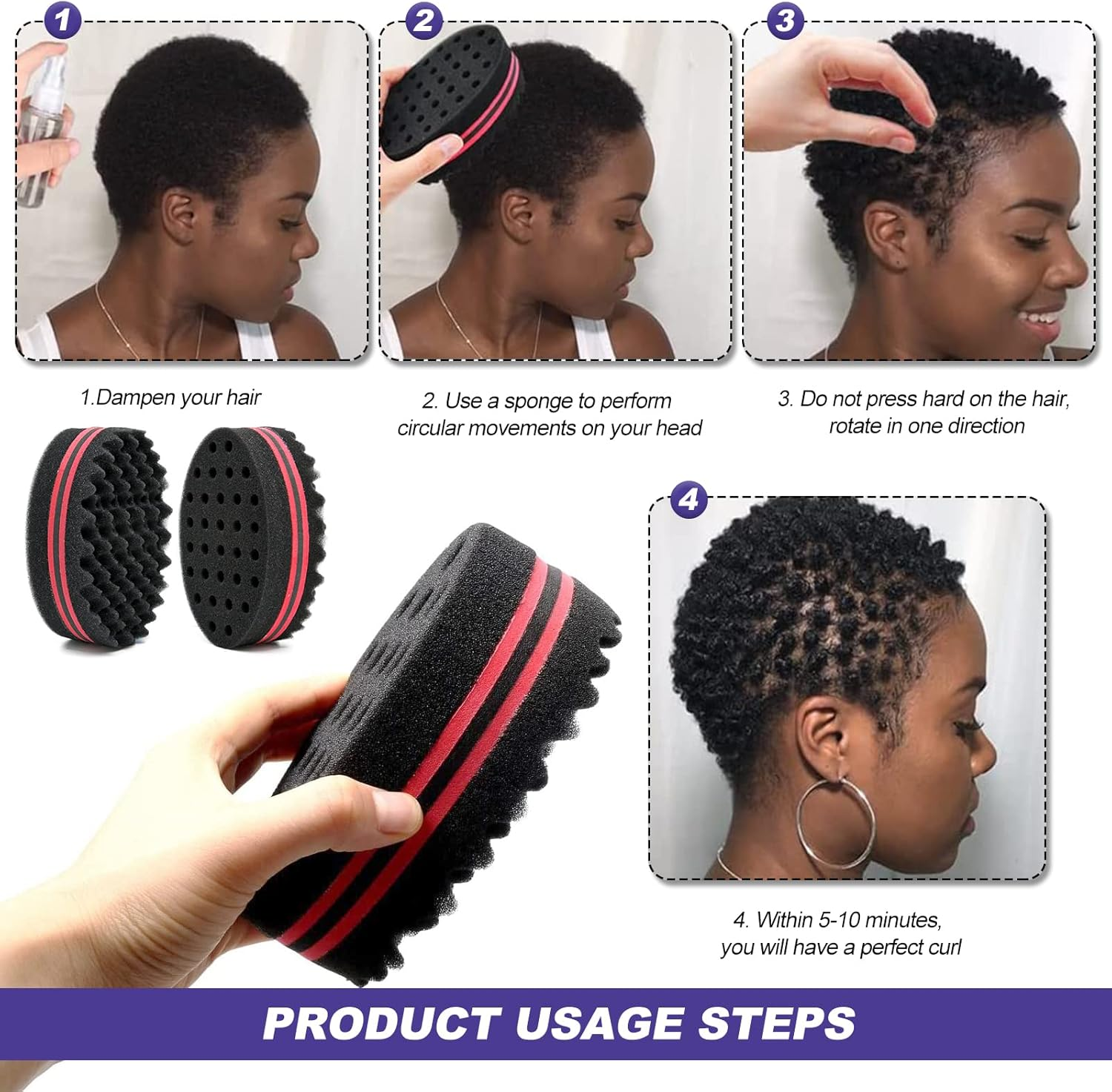 1

2

3

1.Dampen your hair

2. Use a sponge to perform circular movements on your head

3. Do not press hard on the hair, rotate in one direction

4

4. Within 5-10 minutes, you will have a perfect curl

PRODUCT USAGE STEPS