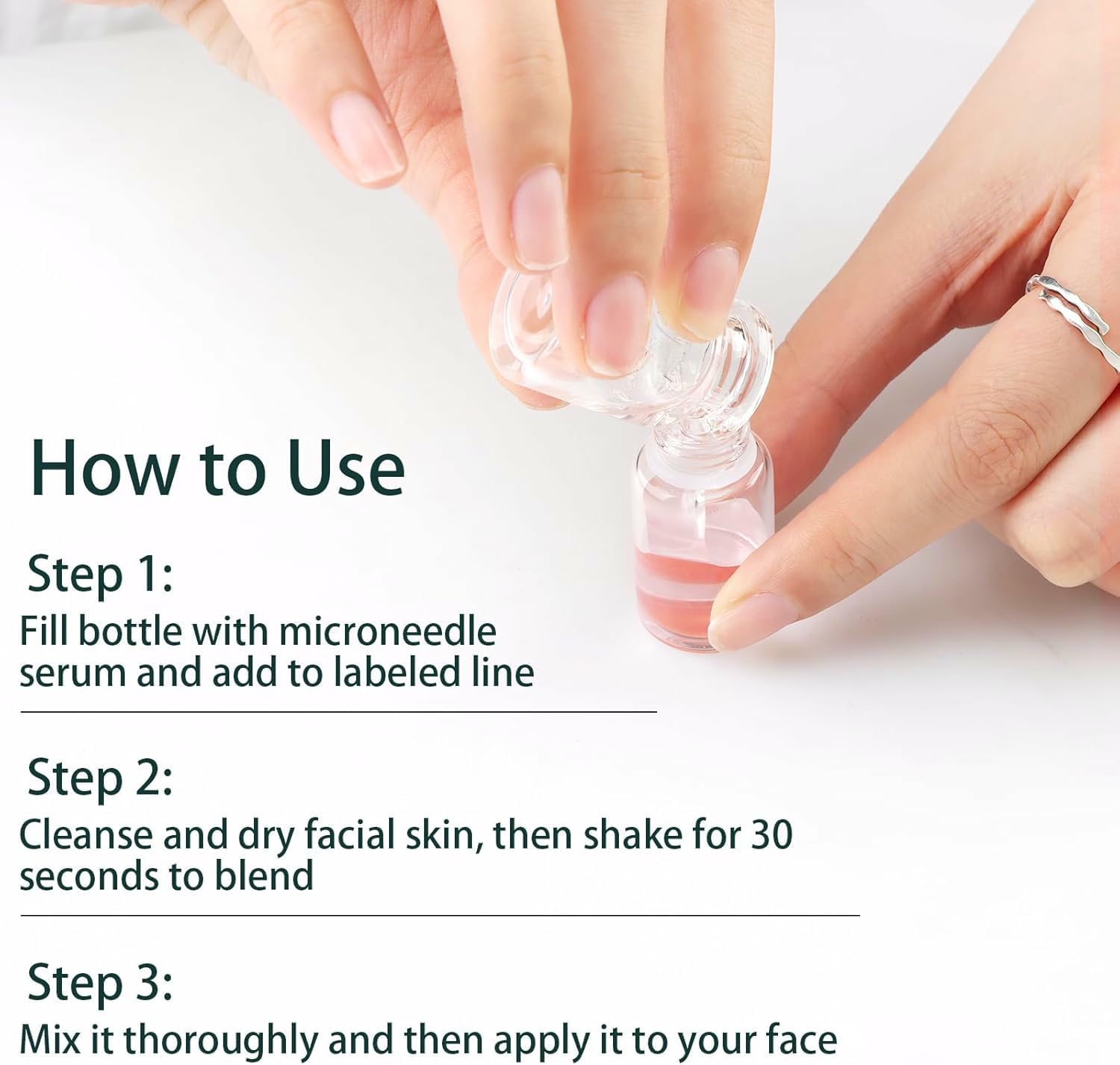 How to Use

Step 1:
Fill bottle with microneedle serum and add to labeled line

Step 2:
Cleanse and dry facial skin, then shake for 30 seconds to blend

Step 3:
Mix it thoroughly and then apply it to your face