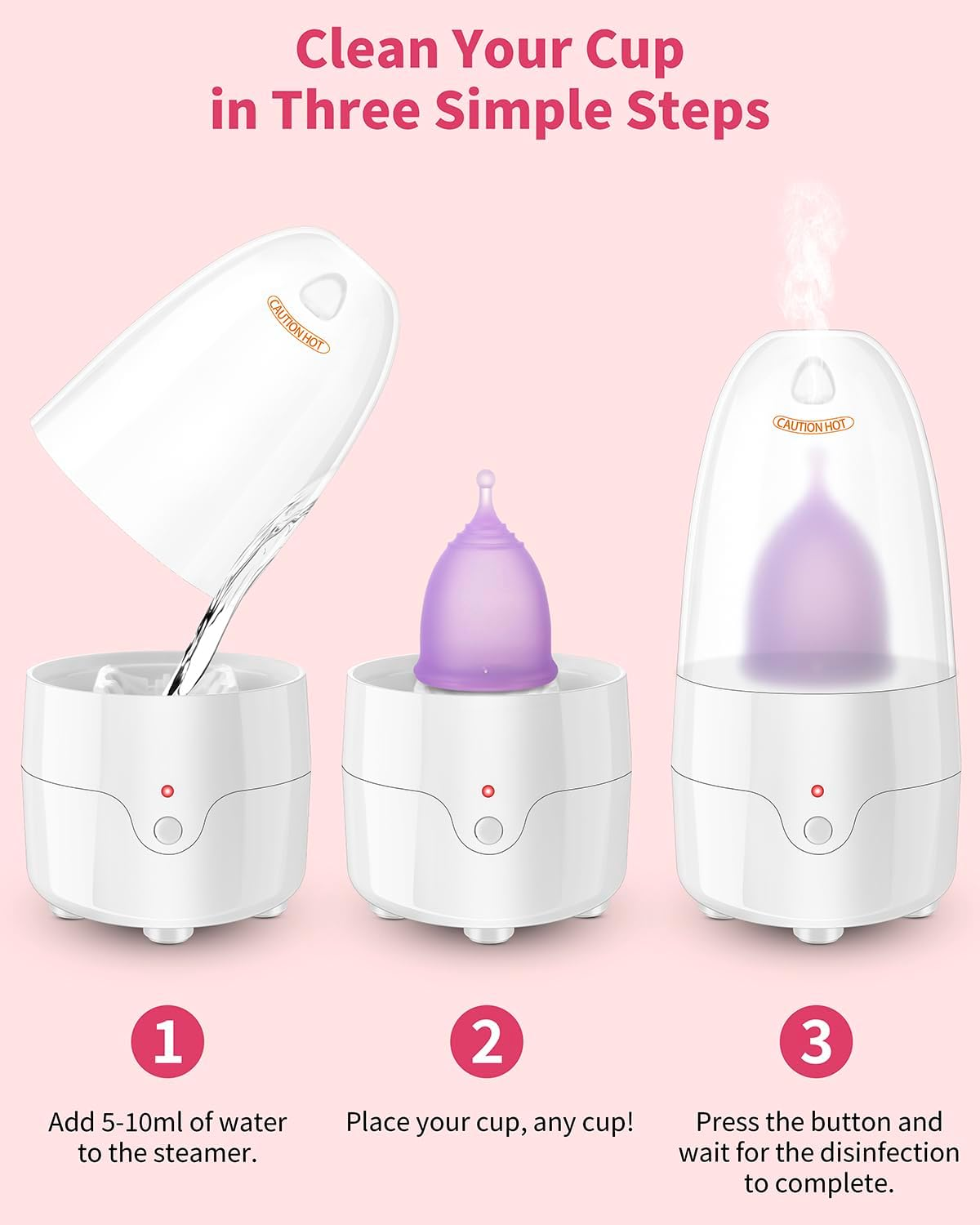 Clean Your Cup in Three Simple Steps

CAUTION HOT

CAUTION HOT

1

Add 5-10ml of water to the steamer.

2

Place your cup, any cup!

3

Press the button and wait for the disinfection to complete.