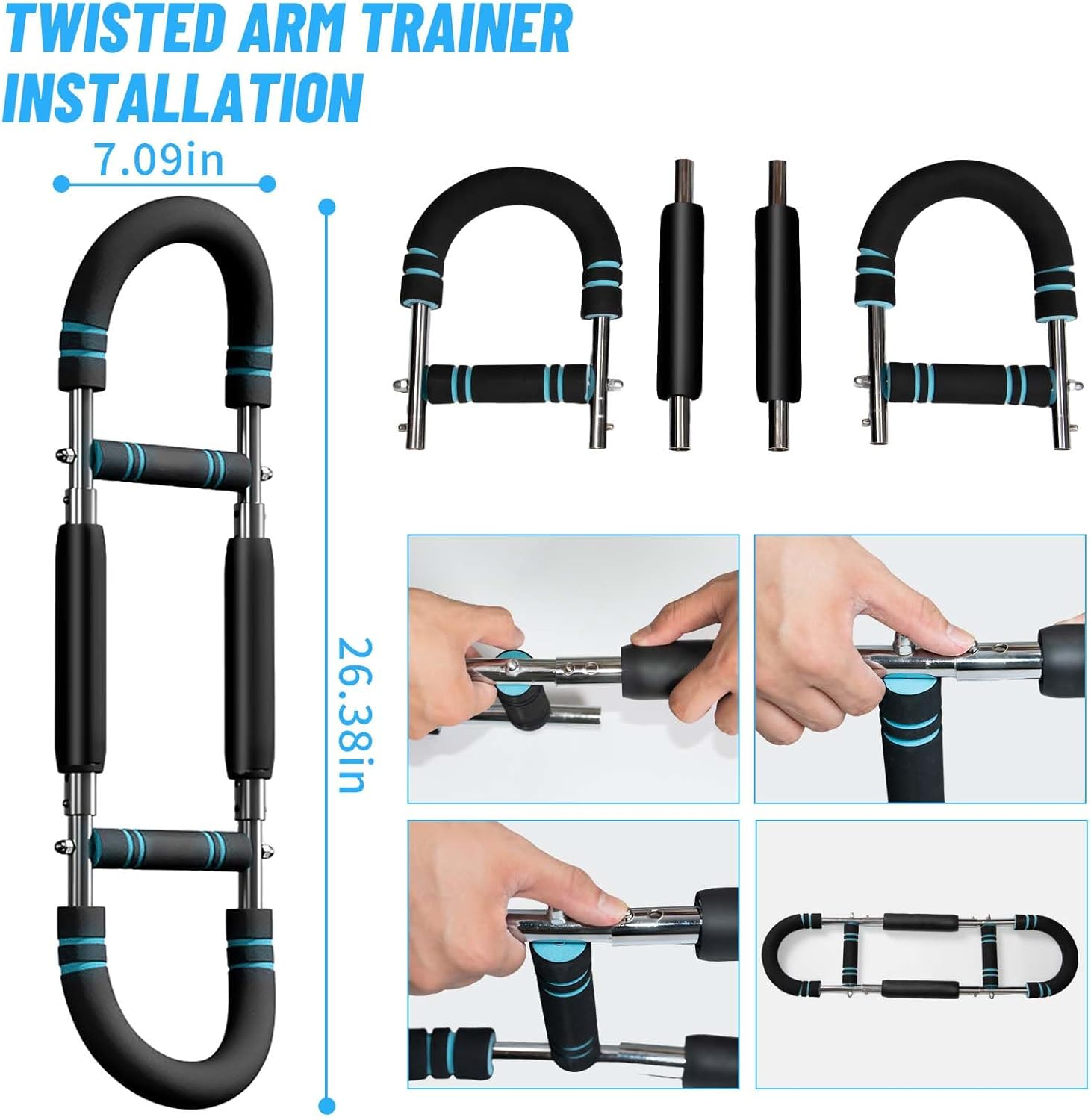 TWISTED ARM TRAINER INSTALLATION

7.09in

26.38in