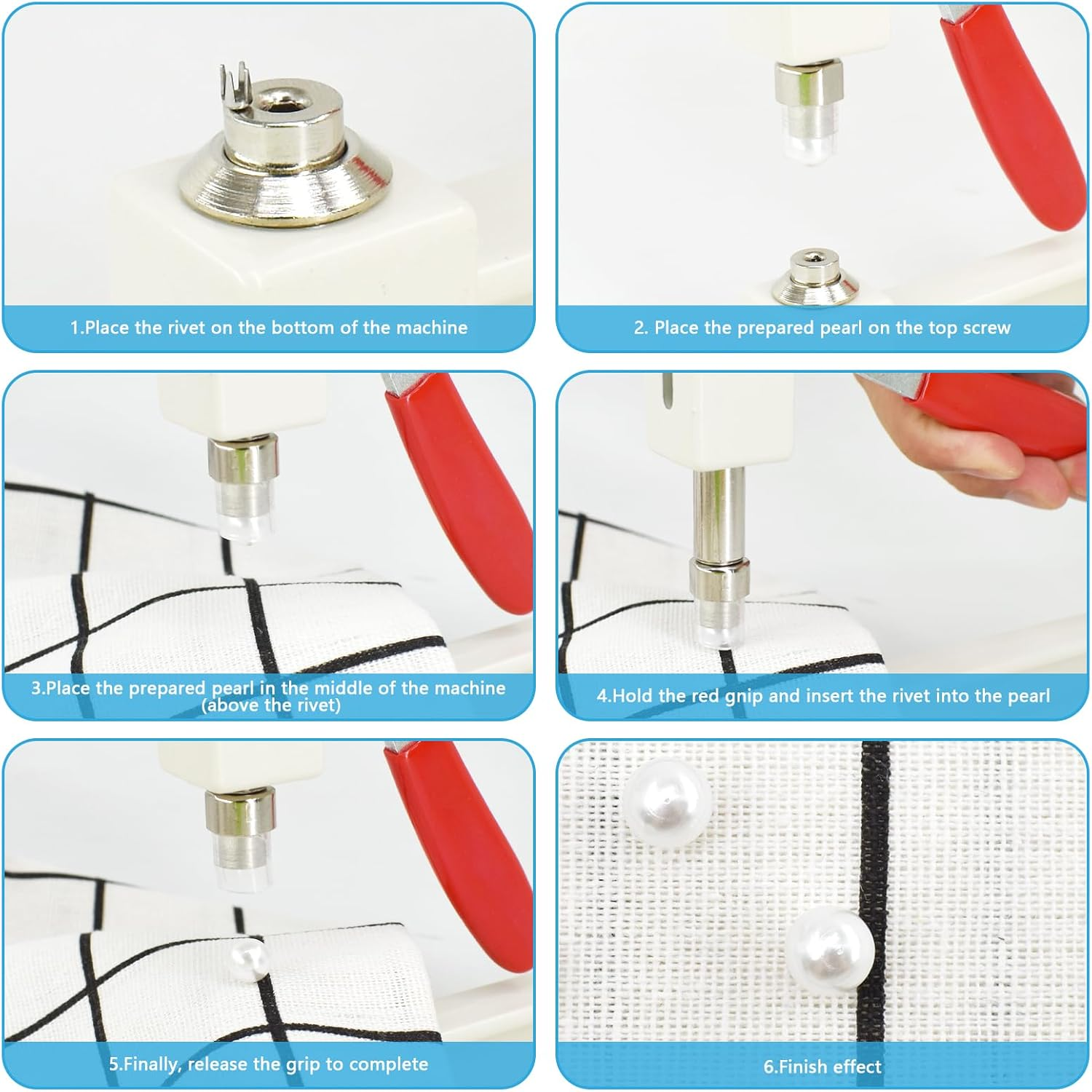 1.Place the rivet on the bottom of the machine

2. Place the prepared pearl on the top screw

3.Place the prepared pearl in the middle of the machine (above the rivet)

4.Hold the red gnip and insert the rivet into the pearl

5.Finally, release the grip to complete

6.Finish effect