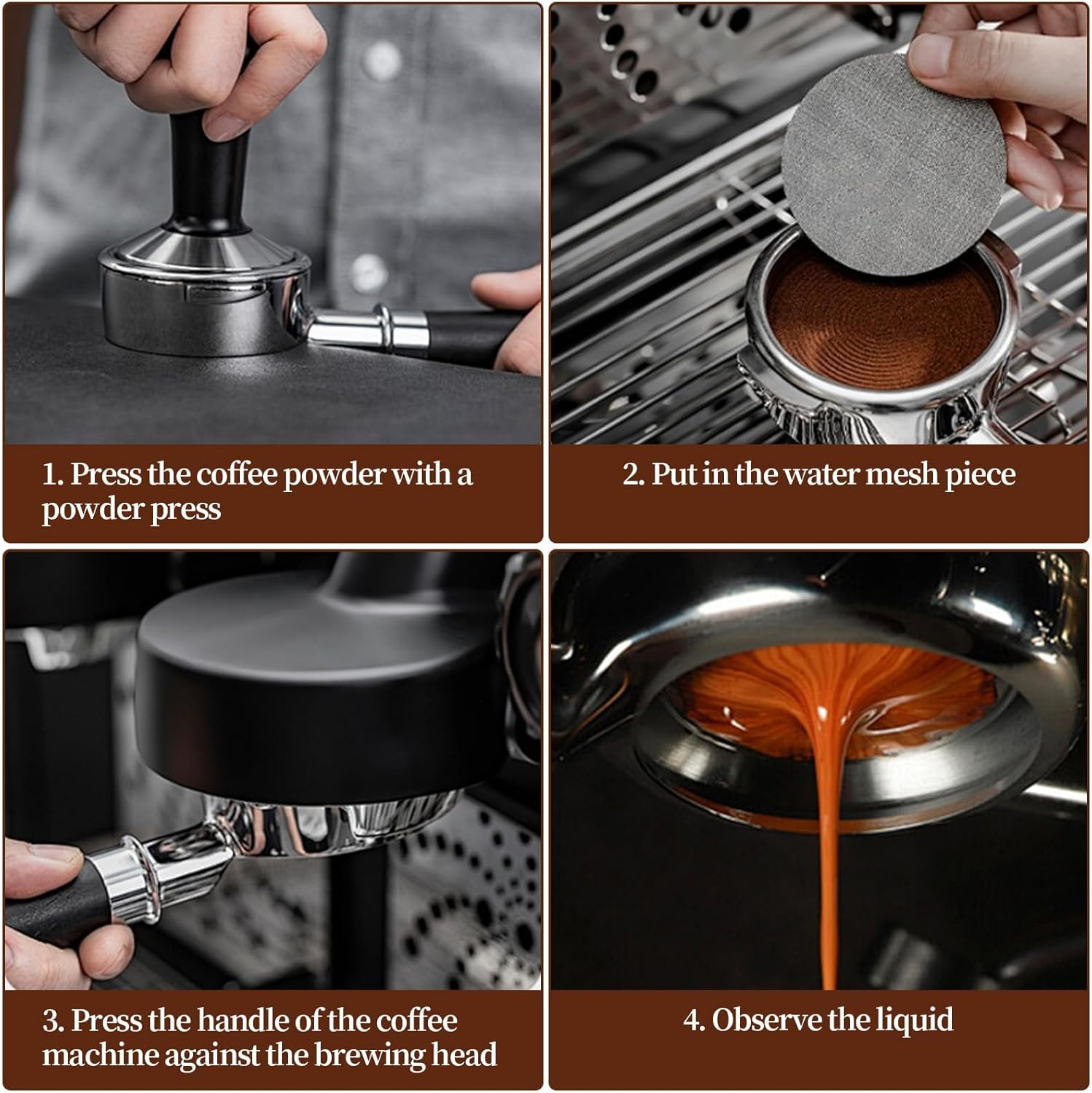 1. Press the coffee powder with a powder press

2. Put in the water mesh piece

3. Press the handle of the coffee machine against the brewing head

4. Observe the liquid