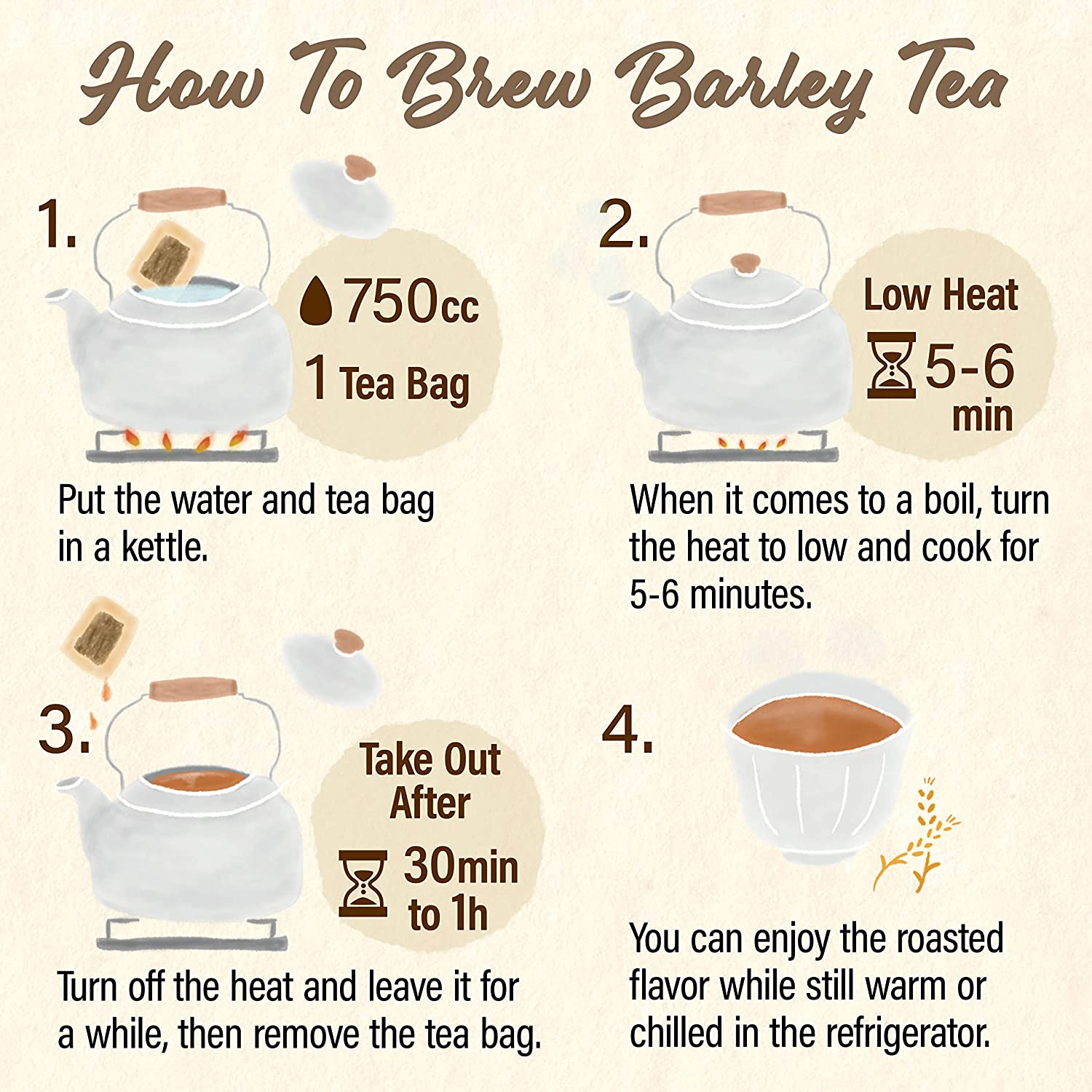 How To Brew Barley Tea

1.

750cc

1 Tea Bag

Put the water and tea bag in a kettle.

2.

Low Heat

5-6 min

When it comes to a boil, turn the heat to low and cook for 5-6 minutes.

3.

Take Out After

30min to 1h

Turn off the heat and leave it for a while, then remove the tea bag.

4.

You can enjoy the roasted flavor while still warm or chilled in the refrigerator.